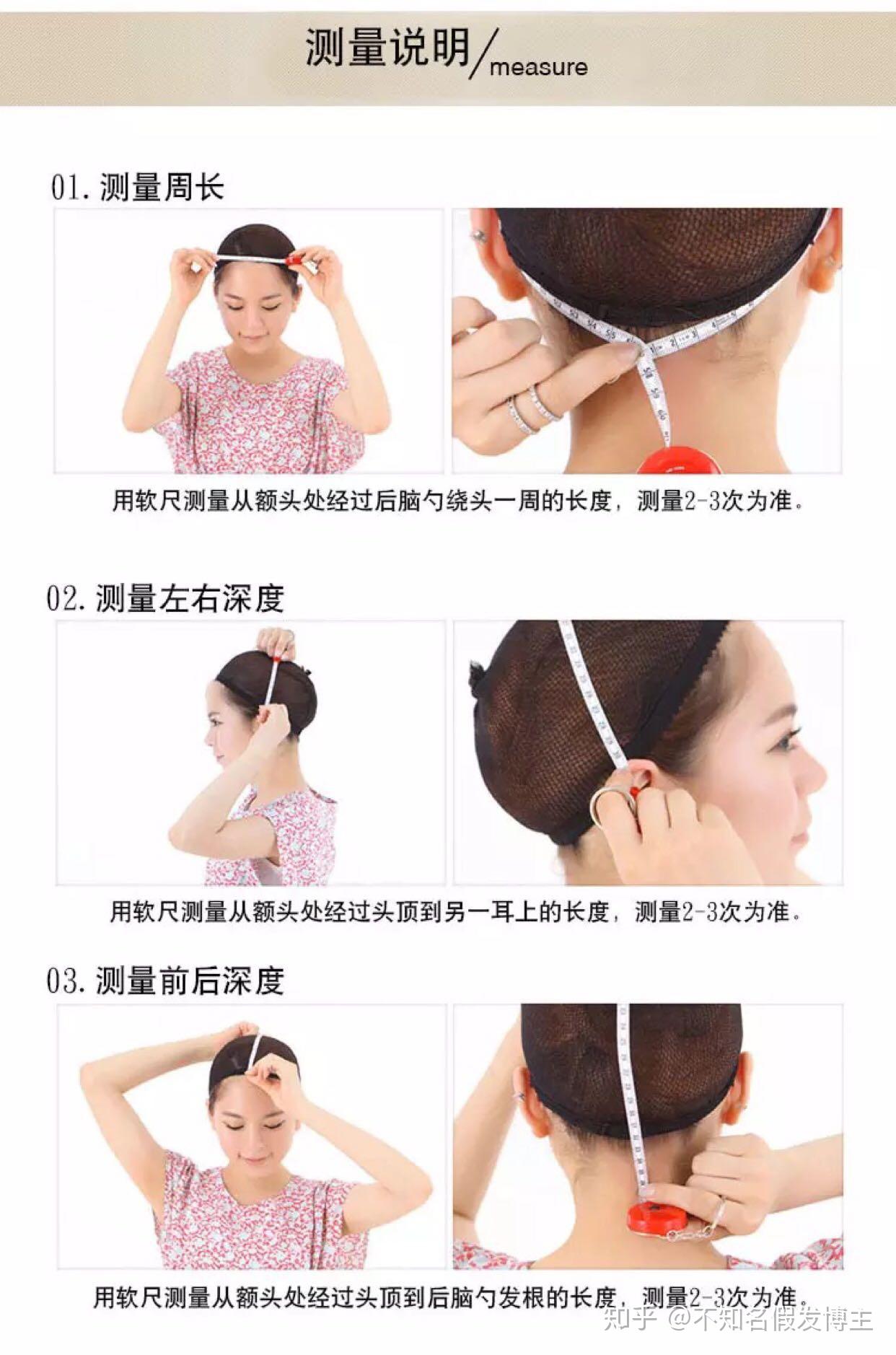 测量说明/measure

01. 测量周长

用软尺测量从额头处经过后脑勺绕头一周的长度，测量2-3次为准。

02. 测量左右深度

用软尺测量从额头处经过头顶到另一耳上的长度，测量2-3次为准。

03. 测量前后深度

用软尺测量从额头处经过头顶到后脑勺发根的长度，测量2-3次为准。

知乎 @不知名假发博主