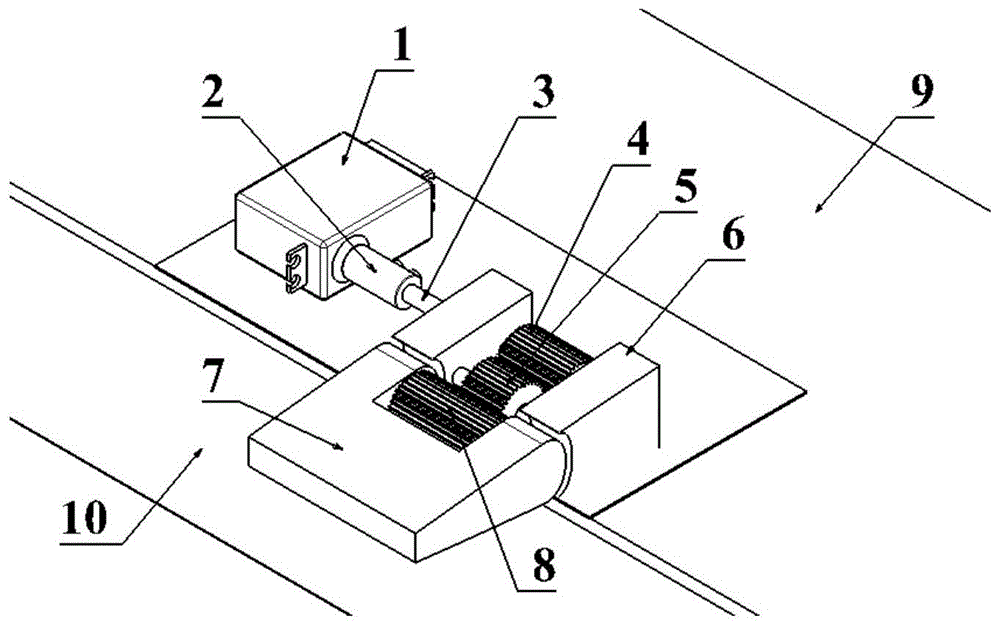 1
2
3
9
4
5
6
7
10
8