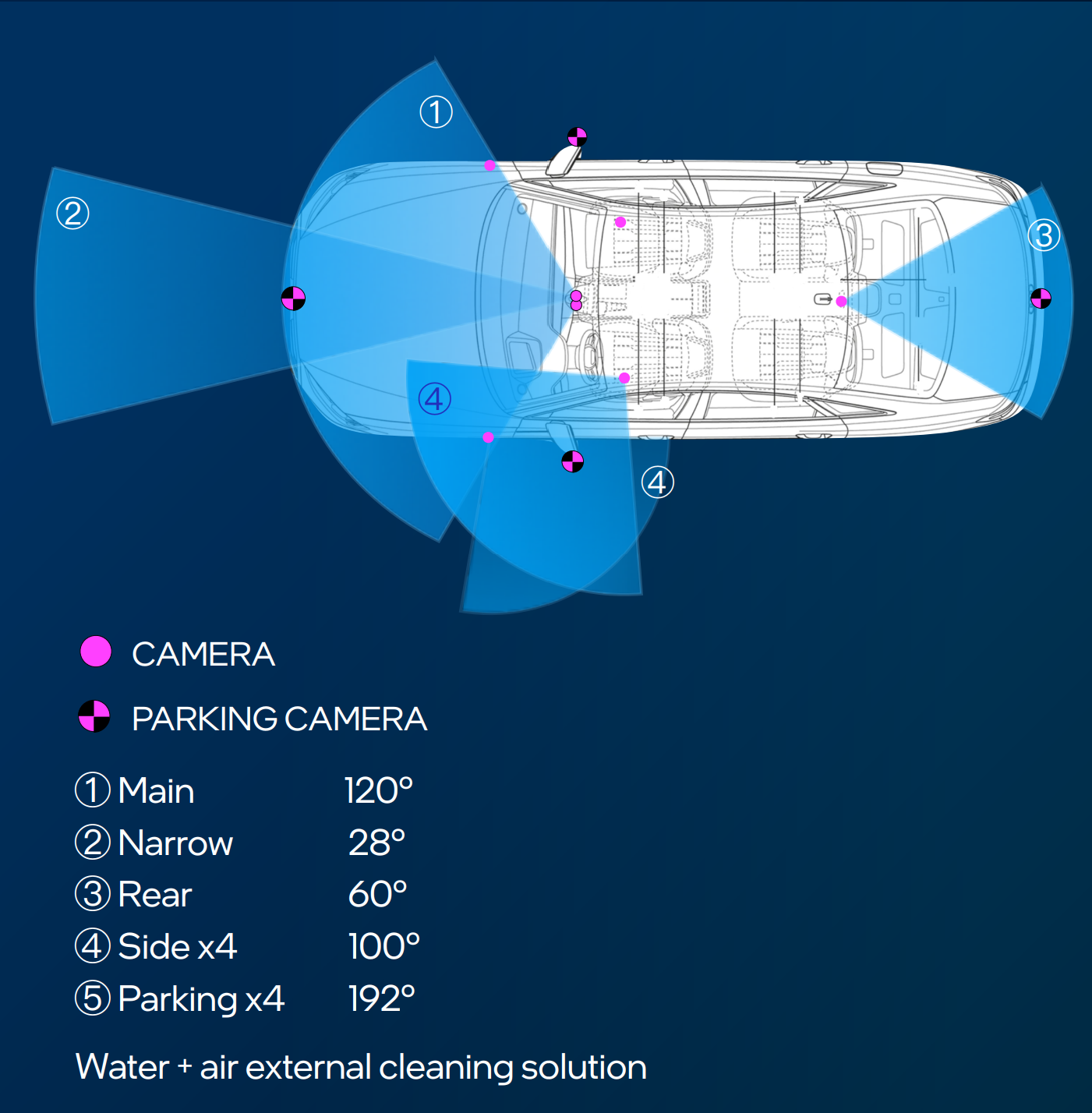 ①

②

③

④

④

CAMERA

PARKING CAMERA

| | |
|---|---|
| ① Main | 120° |
| ② Narrow | 28° |
| ③ Rear | 60° |
| ④ Side x4 | 100° |
| ⑤ Parking x4 | 192° |

Water + air external cleaning solution