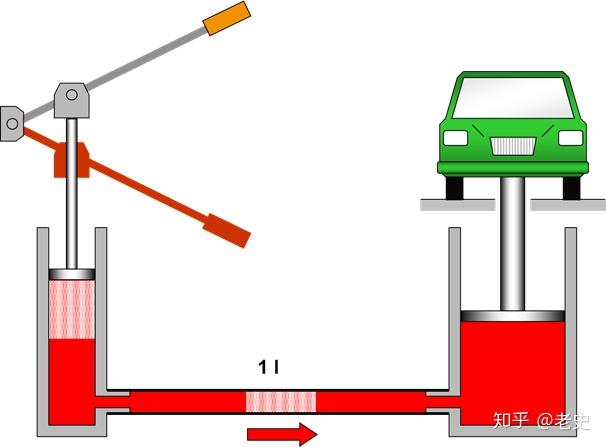 1 l

知乎 @老史