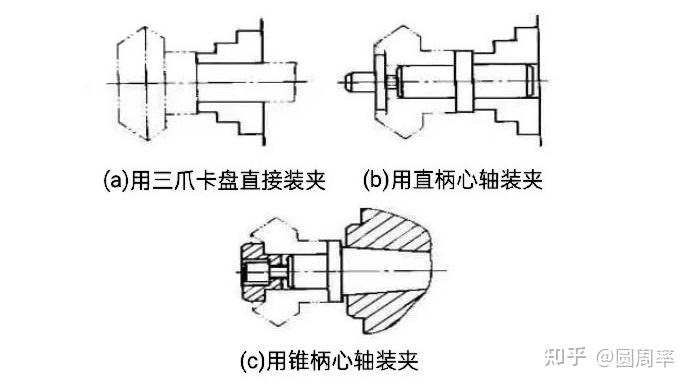 (a)用三爪卡盘直接装夹

(b)用直柄心轴装夹

(c)用锥柄心轴装夹

知乎 @圆周率