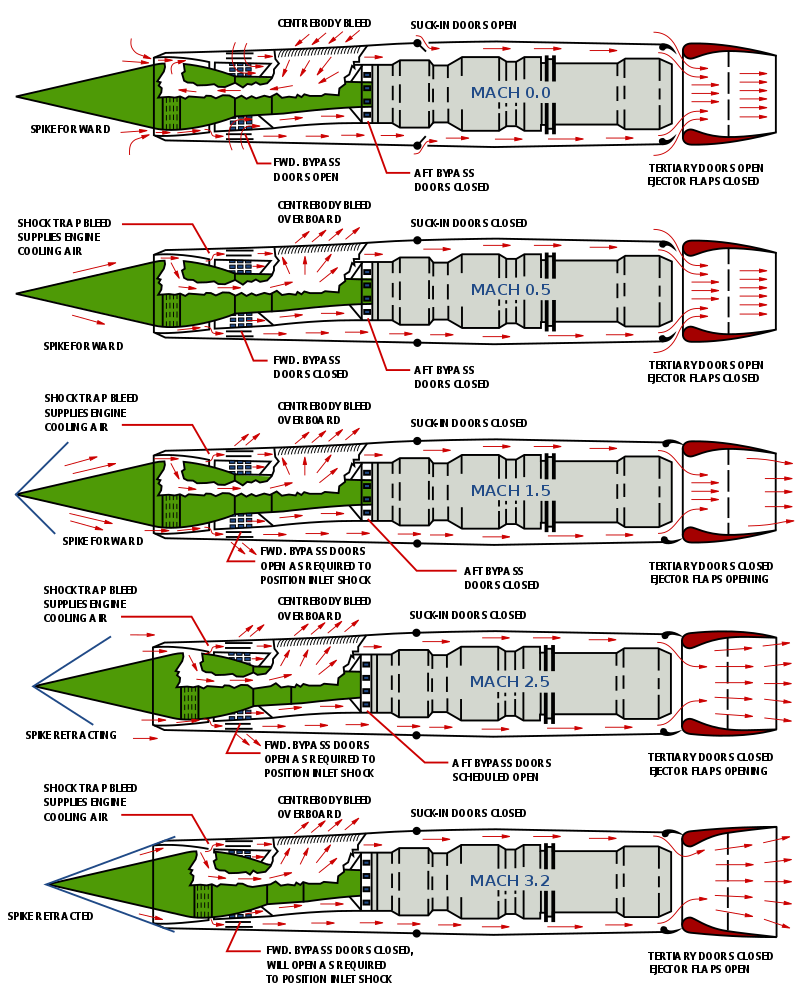 CENTREBODY BLEED
SUCK-IN DOORS OPEN
MACH 0.0
SPIKE FORWARD
FWD. BYPASS DOORS OPEN
AFT BYPASS DOORS CLOSED
TERTIARY DOORS OPEN
EJECTOR FLAPS CLOSED

SHOCK TRAP BLEED SUPPLIES ENGINE COOLING AIR
CENTREBODY BLEED OVERBOARD
SUCK-IN DOORS CLOSED
MACH 0.5
SPIKE FORWARD
FWD. BYPASS DOORS CLOSED
AFT BYPASS DOORS CLOSED
TERTIARY DOORS OPEN
EJECTOR FLAPS CLOSED

SHOCK TRAP BLEED SUPPLIES ENGINE COOLING AIR
CENTREBODY BLEED OVERBOARD
SUCK-IN DOORS CLOSED
MACH 1.5
SPIKE FORWARD
FWD. BYPASS DOORS OPEN AS REQUIRED TO POSITION INLET SHOCK
AFT BYPASS DOORS CLOSED
TERTIARY DOORS CLOSED
EJECTOR FLAPS OPENING

SHOCK TRAP BLEED SUPPLIES ENGINE COOLING AIR
CENTREBODY BLEED OVERBOARD
SUCK-IN DOORS CLOSED
MACH 2.5
SPIKE RETRACTING
FWD. BYPASS DOORS OPEN AS REQUIRED TO POSITION INLET SHOCK
AFT BYPASS DOORS SCHEDULED OPEN
TERTIARY DOORS CLOSED
EJECTOR FLAPS OPENING

SHOCK TRAP BLEED SUPPLIES ENGINE COOLING AIR
CENTREBODY BLEED OVERBOARD
SUCK-IN DOORS CLOSED
MACH 3.2
SPIKE RETRACTED
FWD. BYPASS DOORS CLOSED, WILL OPEN AS REQUIRED TO POSITION INLET SHOCK
TERTIARY DOORS CLOSED
EJECTOR FLAPS OPEN