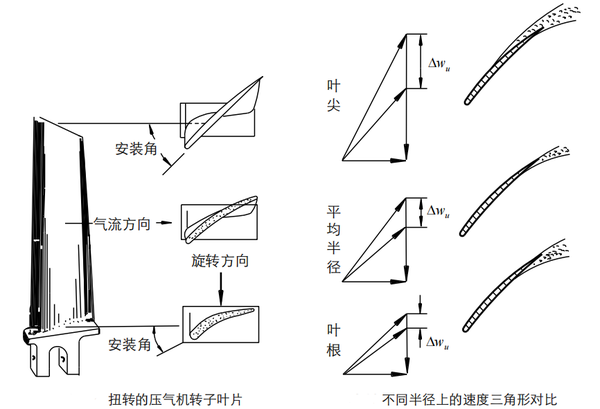 安装角

气流方向

旋转方向

安装角

扭转的压气机转子叶片

叶尖

$\Delta w_u$

平均半径

$\Delta w_u$

叶根

$\Delta w_u$

不同半径上的速度三角形对比