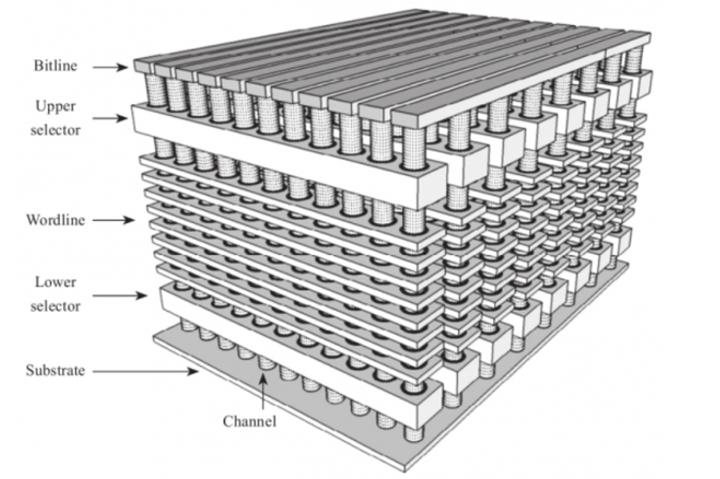 Bitline

Upper selector

Wordline

Lower selector

Substrate

Channel