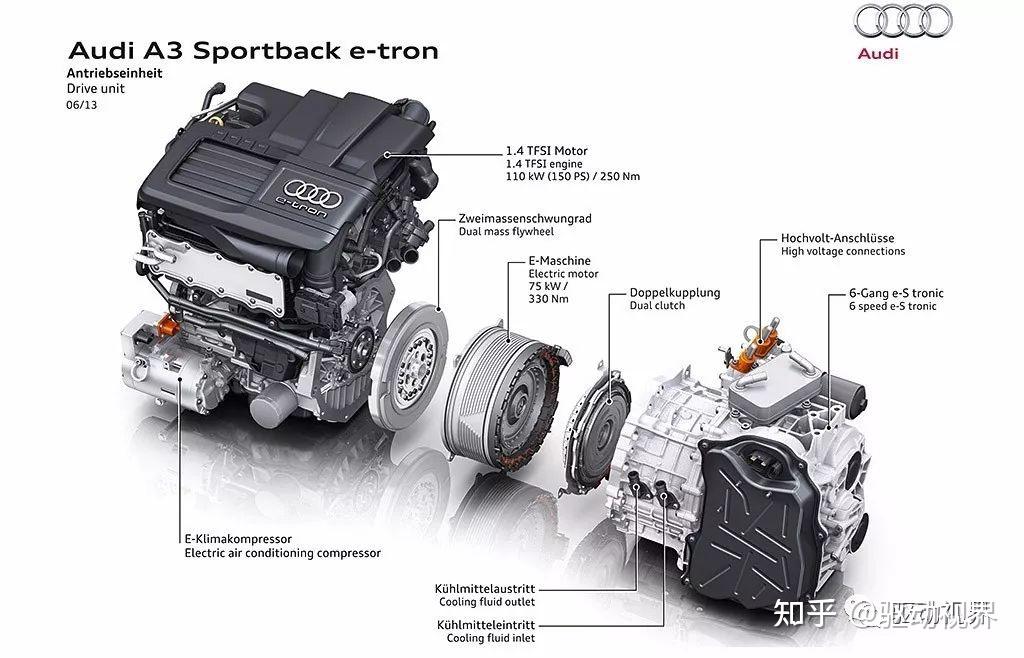 Audi A3 Sportback e-tron
Antriebseinheit
Drive unit
06/13

Audi

e-tron

1.4 TFSI Motor
1.4 TFSI engine
110 kW (150 PS) / 250 Nm

Zweimassenschwungrad
Dual mass flywheel

E-Maschine
Electric motor
75 kW /
330 Nm

Doppelkupplung
Dual clutch

Hochvolt-Anschlüsse
High voltage connections

6-Gang e-S tronic
6 speed e-S tronic

E-Klimakompressor
Electric air conditioning compressor

Kühlmittelaustritt
Cooling fluid outlet

Kühlmitteleintritt
Cooling fluid inlet

知乎 @驱动视界