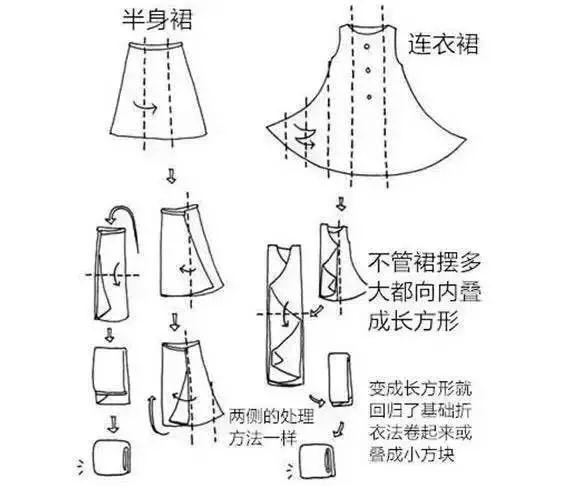 半身裙

连衣裙

不管裙摆多大都向内叠成长方形

两侧的处理方法一样

变成长方形就回归了基础折衣法卷起来或叠成小方块