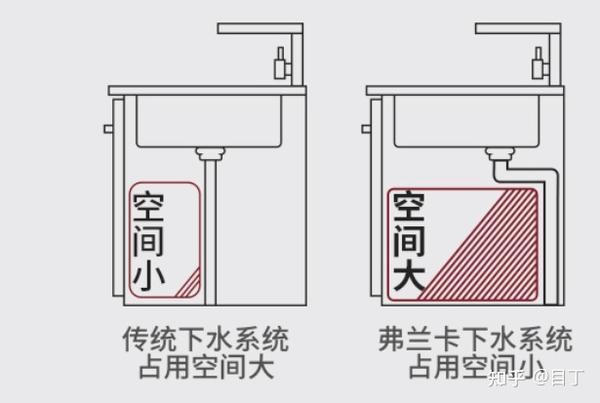 空间小

传统下水系统
占用空间大

空间大

弗兰卡下水系统
占用空间小

知乎 @目丁