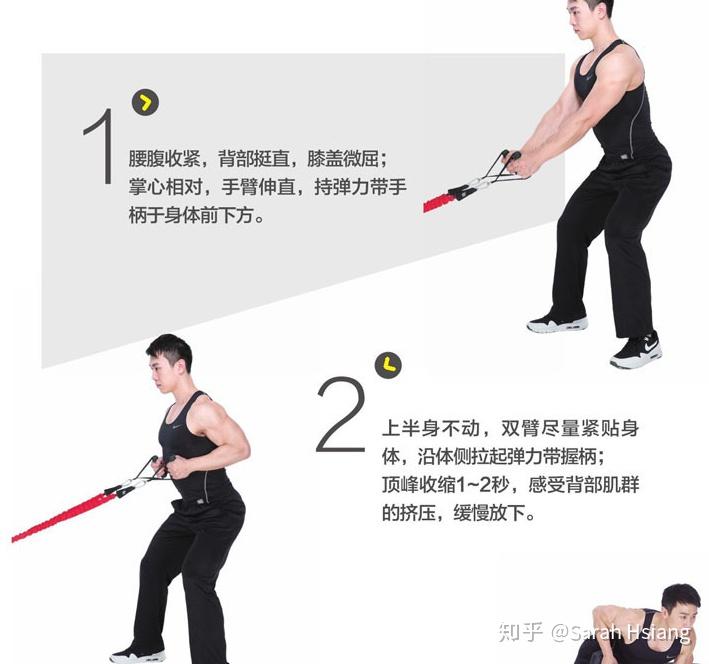 1

腰腹收紧，背部挺直，膝盖微屈；掌心相对，手臂伸直，持弹力带手柄于身体前下方。

2

上半身不动，双臂尽量紧贴身体，沿体侧拉起弹力带握柄；顶峰收缩1~2秒，感受背部肌群的挤压，缓慢放下。

知乎 @Sarah Hsiang