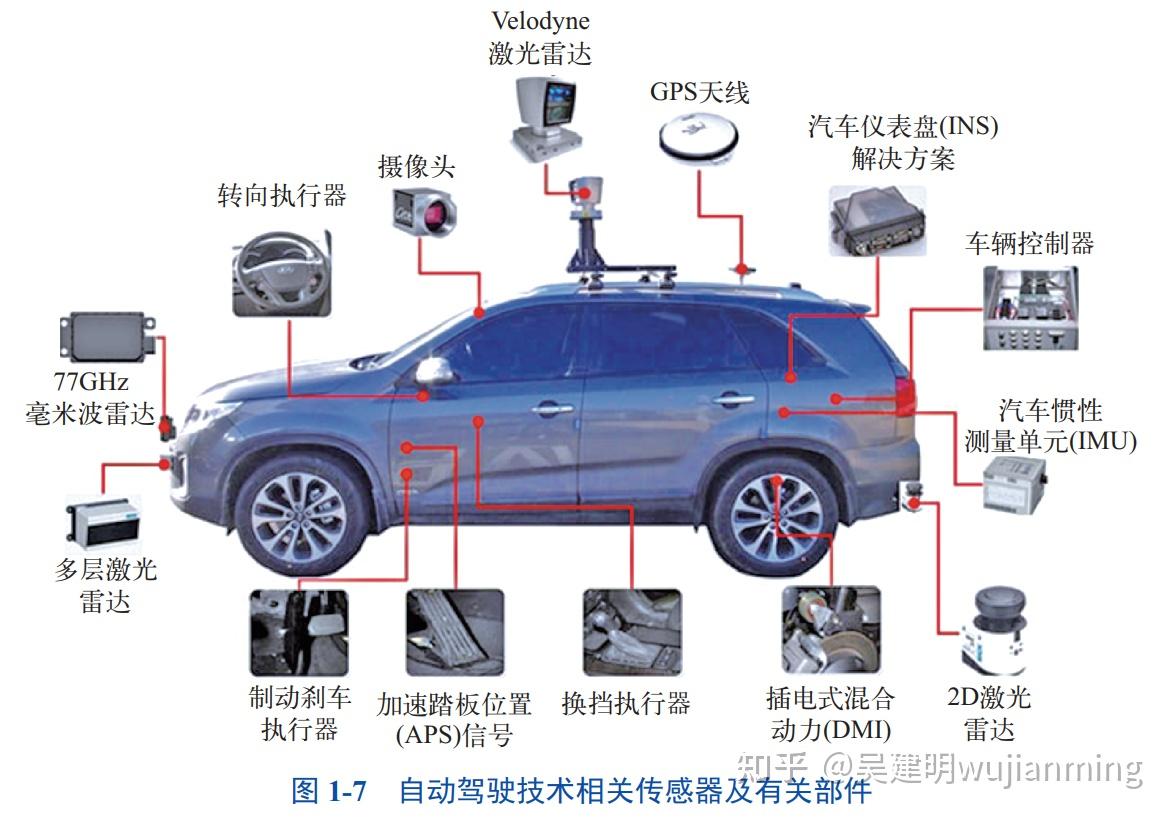 Velodyne
激光雷达

GPS天线

汽车仪表盘(INS)
解决方案

摄像头

转向执行器

车辆控制器

77GHz
毫米波雷达

汽车惯性
测量单元(IMU)

多层激光
雷达

制动刹车
执行器

加速踏板位置
(APS)信号

换挡执行器

插电式混合
动力(DMI)

2D激光
雷达

知乎 @吴建明wujianming

图 1-7 自动驾驶技术相关传感器及有关部件