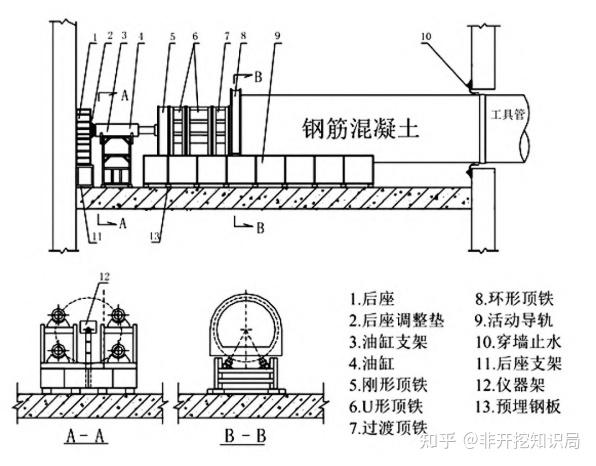 1 2 3 4 5 6 7 8 9 10

A

B

钢筋混凝土

工具管

A

B

11

13

12

A－A

B－B

1.后座
2.后座调整垫
3.油缸支架
4.油缸
5.刚形顶铁
6.U形顶铁
7.过渡顶铁

8.环形顶铁
9.活动导轨
10.穿墙止水
11.后座支架
12.仪器架
13.预埋钢板

知乎 @非开挖知识局