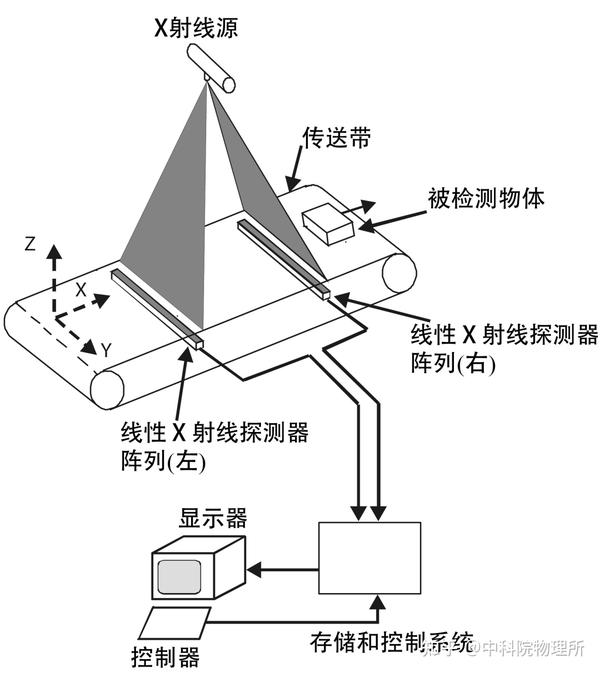 X射线源

传送带

被检测物体

Z

X

Y

线性 X 射线探测器阵列(右)

线性 X 射线探测器阵列(左)

显示器

控制器

存储和控制系统

知乎 @中科院物理所