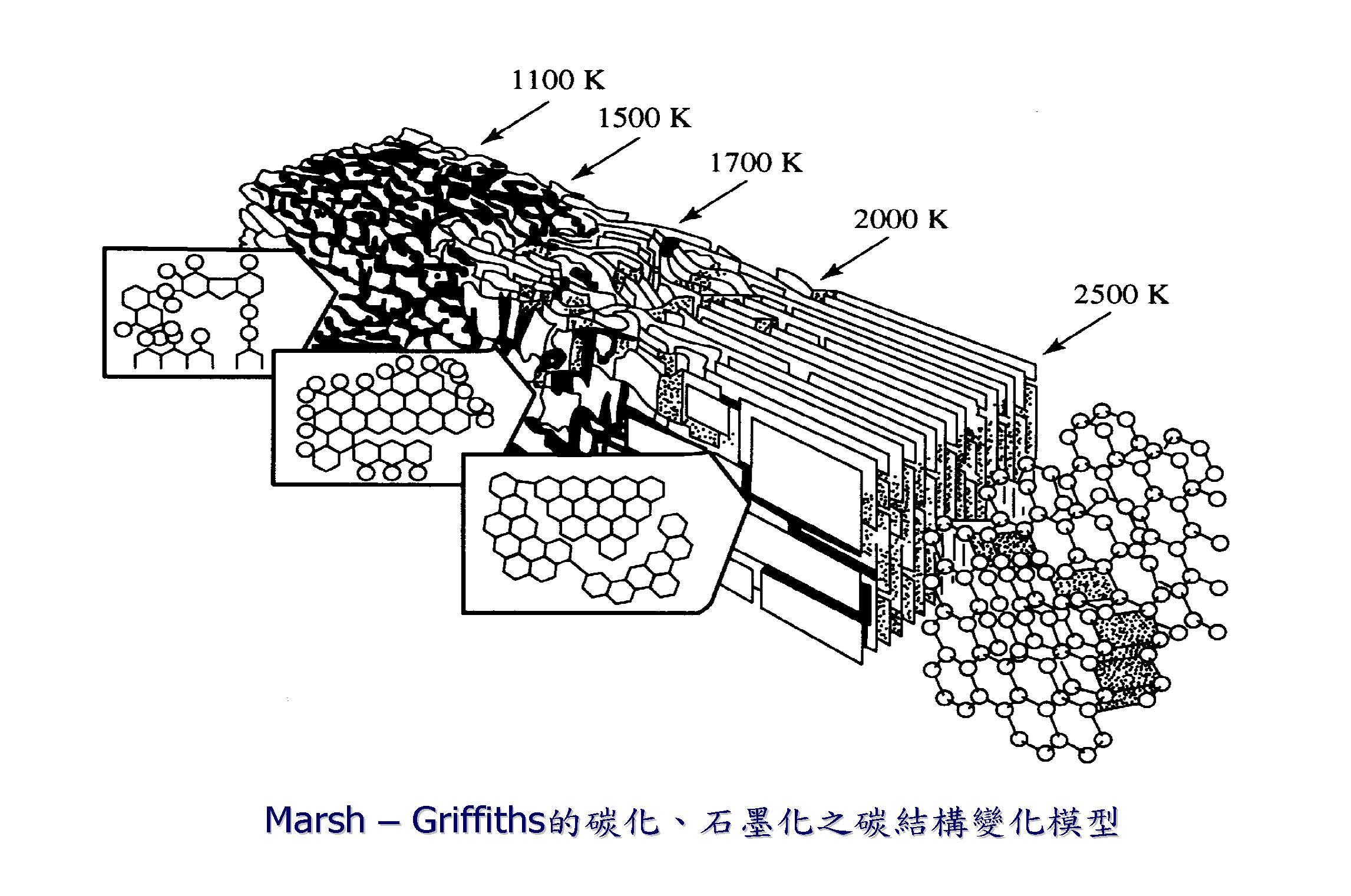 1100 K
1500 K
1700 K
2000 K
2500 K

Marsh – Griffiths的碳化、石墨化之碳結構變化模型