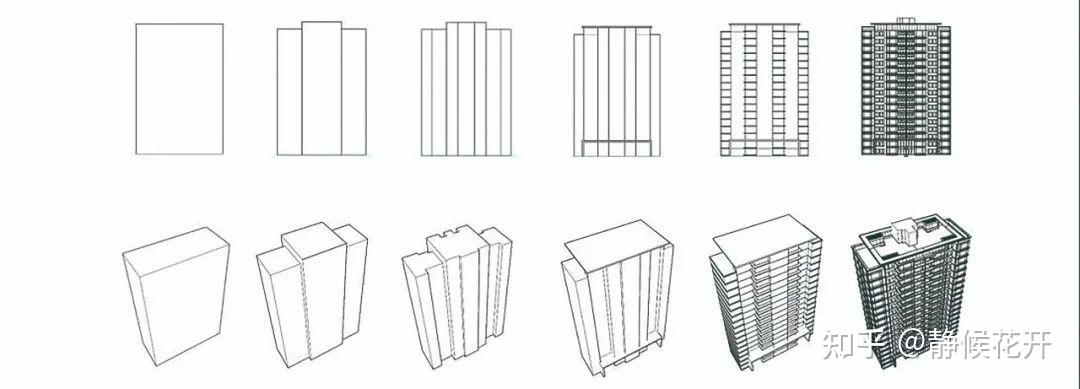 知乎 @静候花开