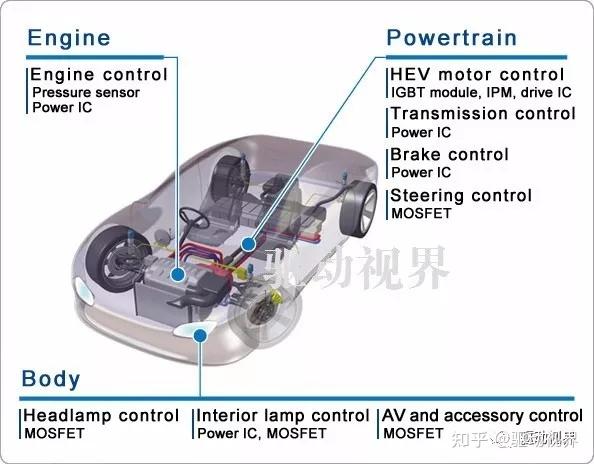 Engine

Engine control
Pressure sensor
Power IC

Powertrain

HEV motor control
IGBT module, IPM, drive IC

Transmission control
Power IC

Brake control
Power IC

Steering control
MOSFET

驱动视界

Body

Headlamp control
MOSFET

Interior lamp control
Power IC, MOSFET

AV and accessory control
MOSFET

知乎 @驱动视界