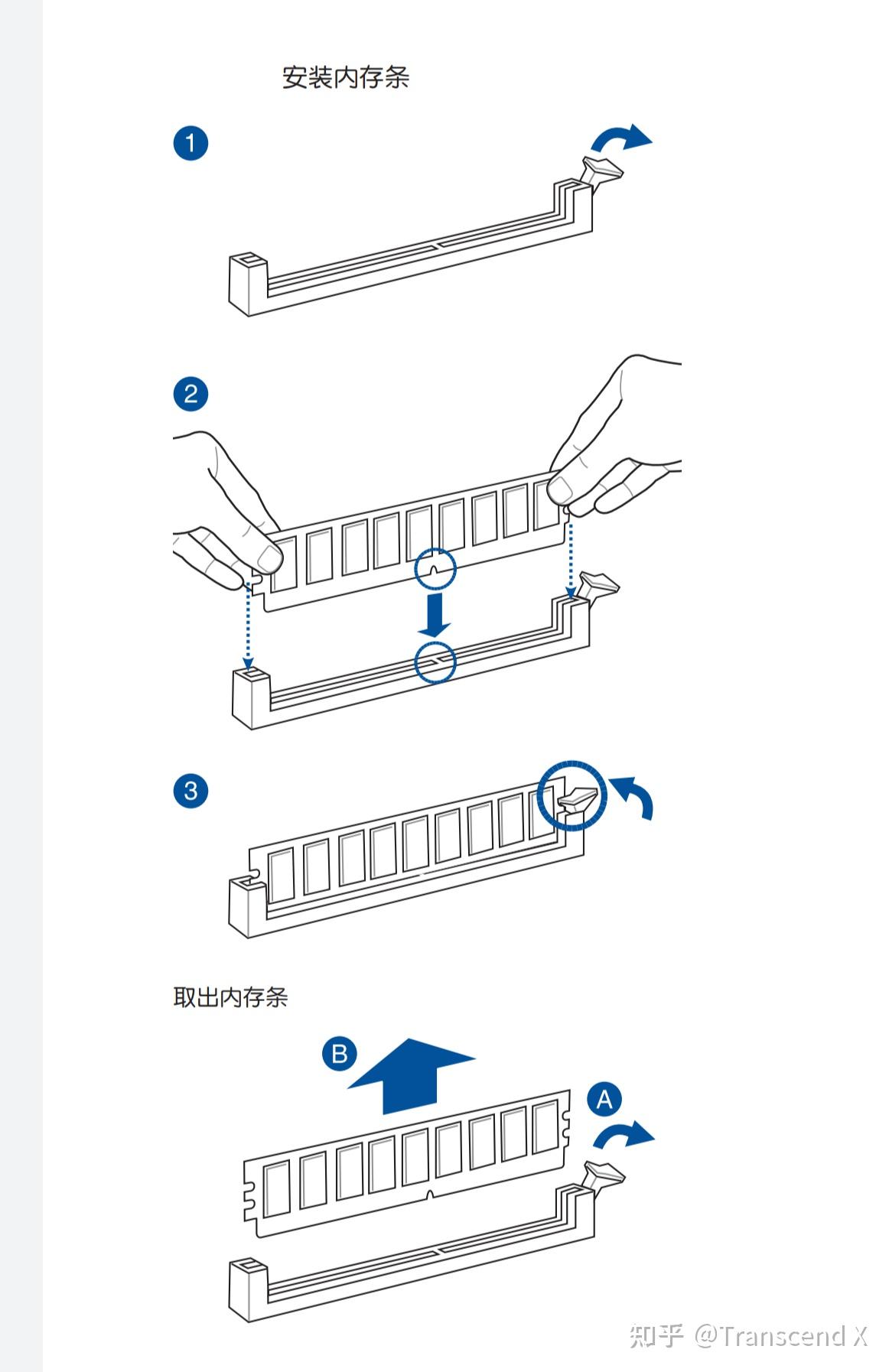 安装内存条

1

2

3

取出内存条

B

A

知乎 @Transcend X