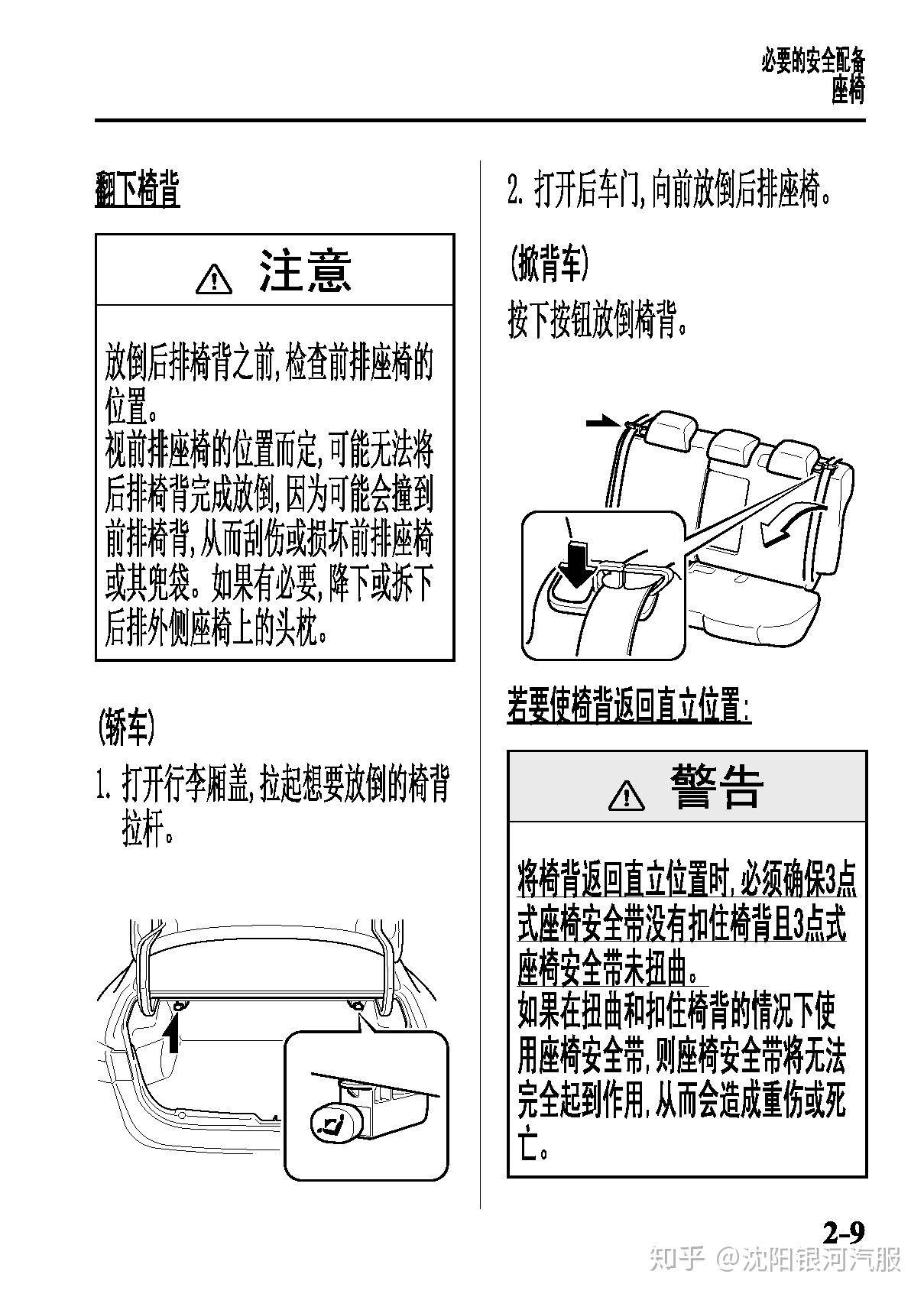 必要的安全配备
座椅

翻下椅背

注意

放倒后排椅背之前, 检查前排座椅的位置。
视前排座椅的位置而定, 可能无法将后排椅背完成放倒, 因为可能会撞到前排椅背, 从而刮伤或损坏前排座椅或其兜袋。如果有必要, 降下或拆下后排外侧座椅上的头枕。

(轿车)

1. 打开行李厢盖, 拉起想要放倒的椅背拉杆。

2. 打开后车门, 向前放倒后排座椅。

(掀背车)

按下按钮放倒椅背。

若要使椅背返回直立位置:

警告

将椅背返回直立位置时, 必须确保3点式座椅安全带没有扣住椅背且3点式座椅安全带未扭曲。
如果在扭曲和扣住椅背的情况下使用座椅安全带, 则座椅安全带将无法完全起到作用, 从而会造成重伤或死亡。

2-9

知乎 @沈阳银河汽服