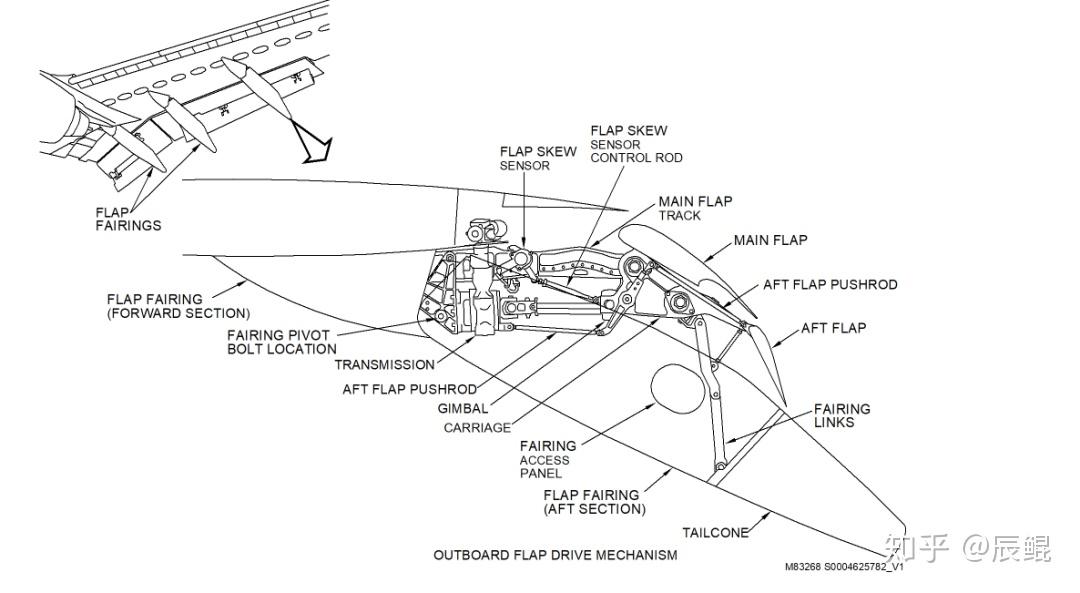 FLAP FAIRINGS

FLAP SKEW SENSOR

FLAP SKEW SENSOR CONTROL ROD

MAIN FLAP TRACK

MAIN FLAP

AFT FLAP PUSHROD

AFT FLAP

FLAP FAIRING (FORWARD SECTION)

FAIRING PIVOT BOLT LOCATION

TRANSMISSION

AFT FLAP PUSHROD

GIMBAL

CARRIAGE

FAIRING ACCESS PANEL

FAIRING LINKS

FLAP FAIRING (AFT SECTION)

TAILCONE

OUTBOARD FLAP DRIVE MECHANISM

M83268 S0004625782_V1

知乎 @辰鲲