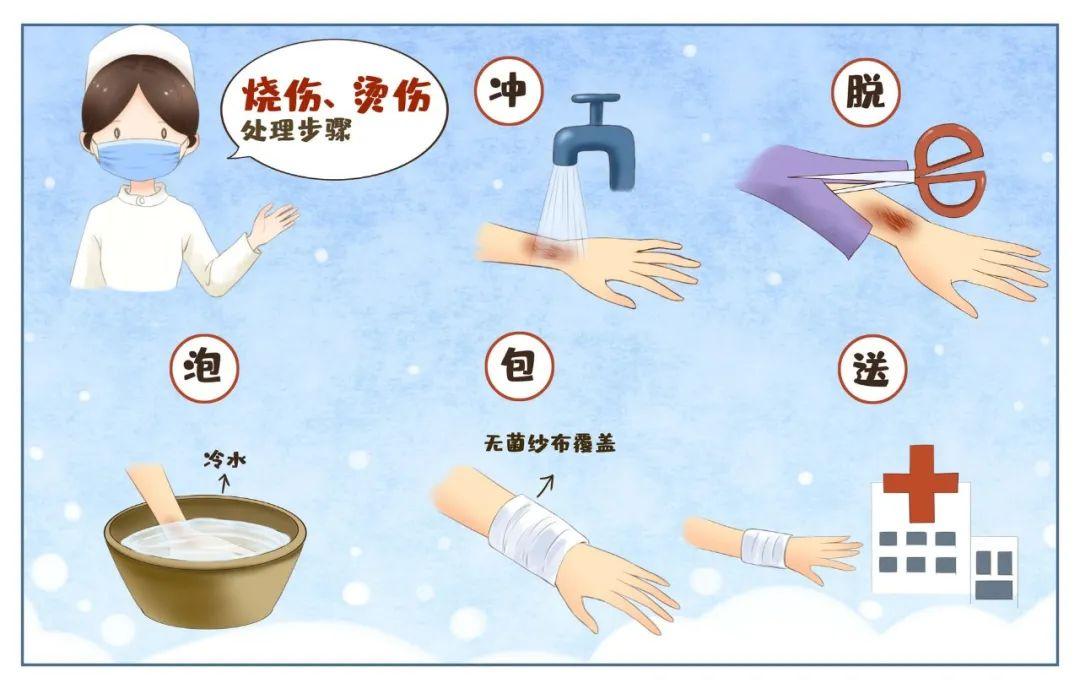 烧伤、烫伤
处理步骤

冲

脱

泡

冷水

包

无菌纱布覆盖

送