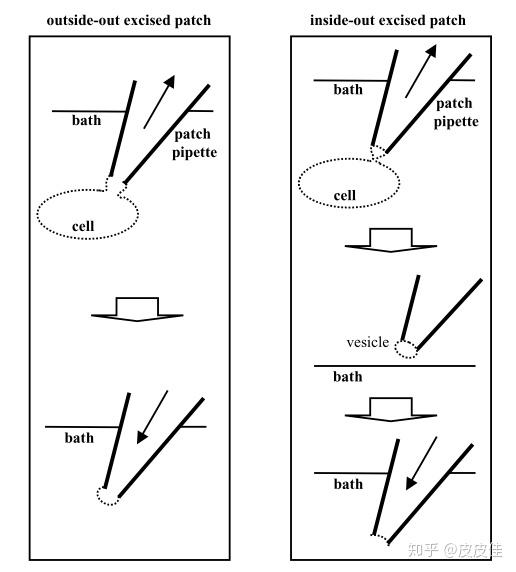 outside-out excised patch

bath

patch pipette

cell

bath

inside-out excised patch

bath

patch pipette

cell

vesicle

bath

bath

知乎 @皮皮佳