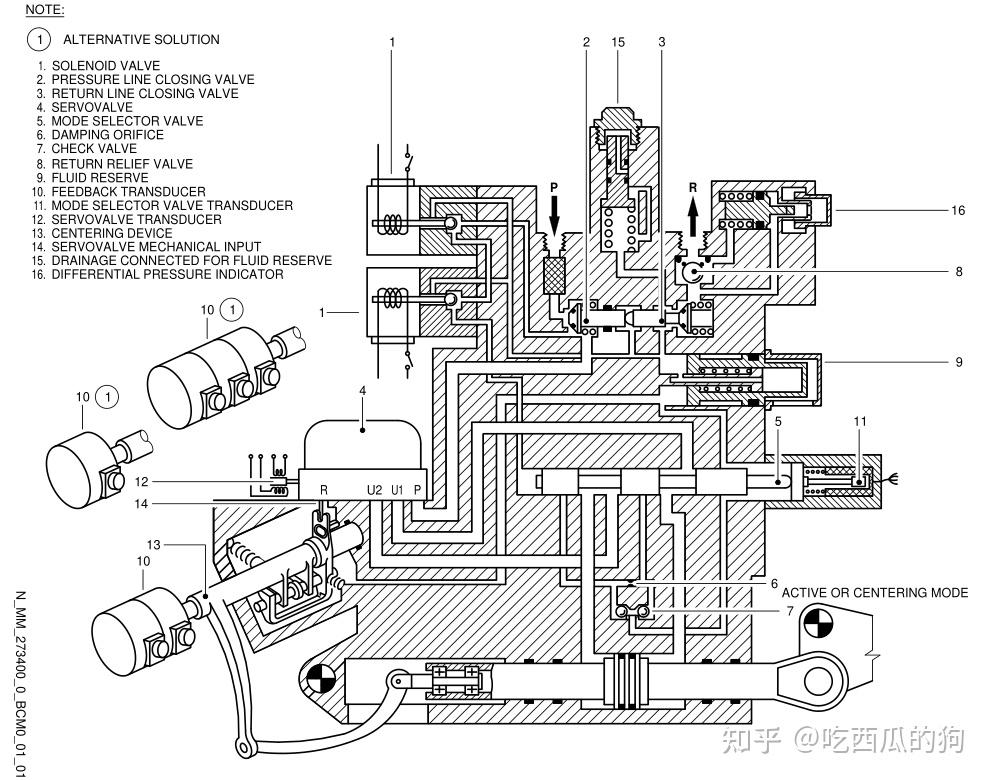 NOTE:

1 ALTERNATIVE SOLUTION

1. SOLENOID VALVE
2. PRESSURE LINE CLOSING VALVE
3. RETURN LINE CLOSING VALVE
4. SERVOVALVE
5. MODE SELECTOR VALVE
6. DAMPING ORIFICE
7. CHECK VALVE
8. RETURN RELIEF VALVE
9. FLUID RESERVE
10. FEEDBACK TRANSDUCER
11. MODE SELECTOR VALVE TRANSDUCER
12. SERVOVALVE TRANSDUCER
13. CENTERING DEVICE
14. SERVOVALVE MECHANICAL INPUT
15. DRAINAGE CONNECTED FOR FLUID RESERVE
16. DIFFERENTIAL PRESSURE INDICATOR

1
2
15
3
P
R
16
8
1
10 1
9
10 1
4
5
11
12
R U2 U1 P
14
13
10
6
ACTIVE OR CENTERING MODE
7

N_MM_273400_0_BCM0_01_01

知乎 @吃西瓜的狗