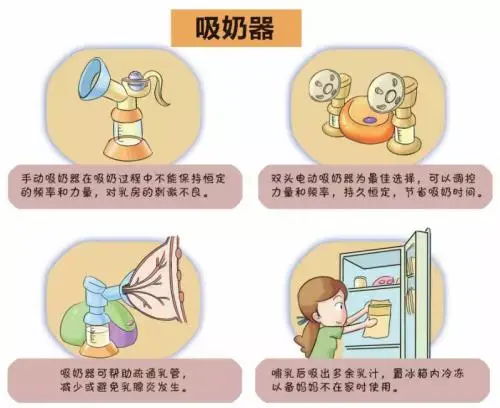 吸奶器

手动吸奶器在吸奶过程中不能保持恒定的频率和力量，对乳房的刺激不良。

双头电动吸奶器为最佳选择，可以调控力量和频率，持久恒定，节省吸奶时间。

吸奶器可帮助疏通乳管，减少或避免乳腺炎发生。

哺乳后吸出多余乳汁，置冰箱内冷冻以备妈妈不在家时使用。