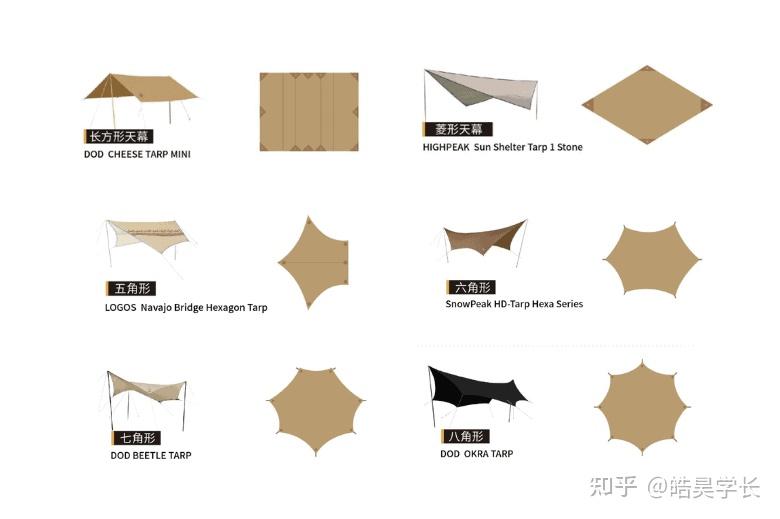 长方形天幕
DOD CHEESE TARP MINI

菱形天幕
HIGHPEAK Sun Shelter Tarp 1 Stone

五角形
LOGOS Navajo Bridge Hexagon Tarp

六角形
SnowPeak HD-Tarp Hexa Series

七角形
DOD BEETLE TARP

八角形
DOD OKRA TARP

知乎 @皓昊学长