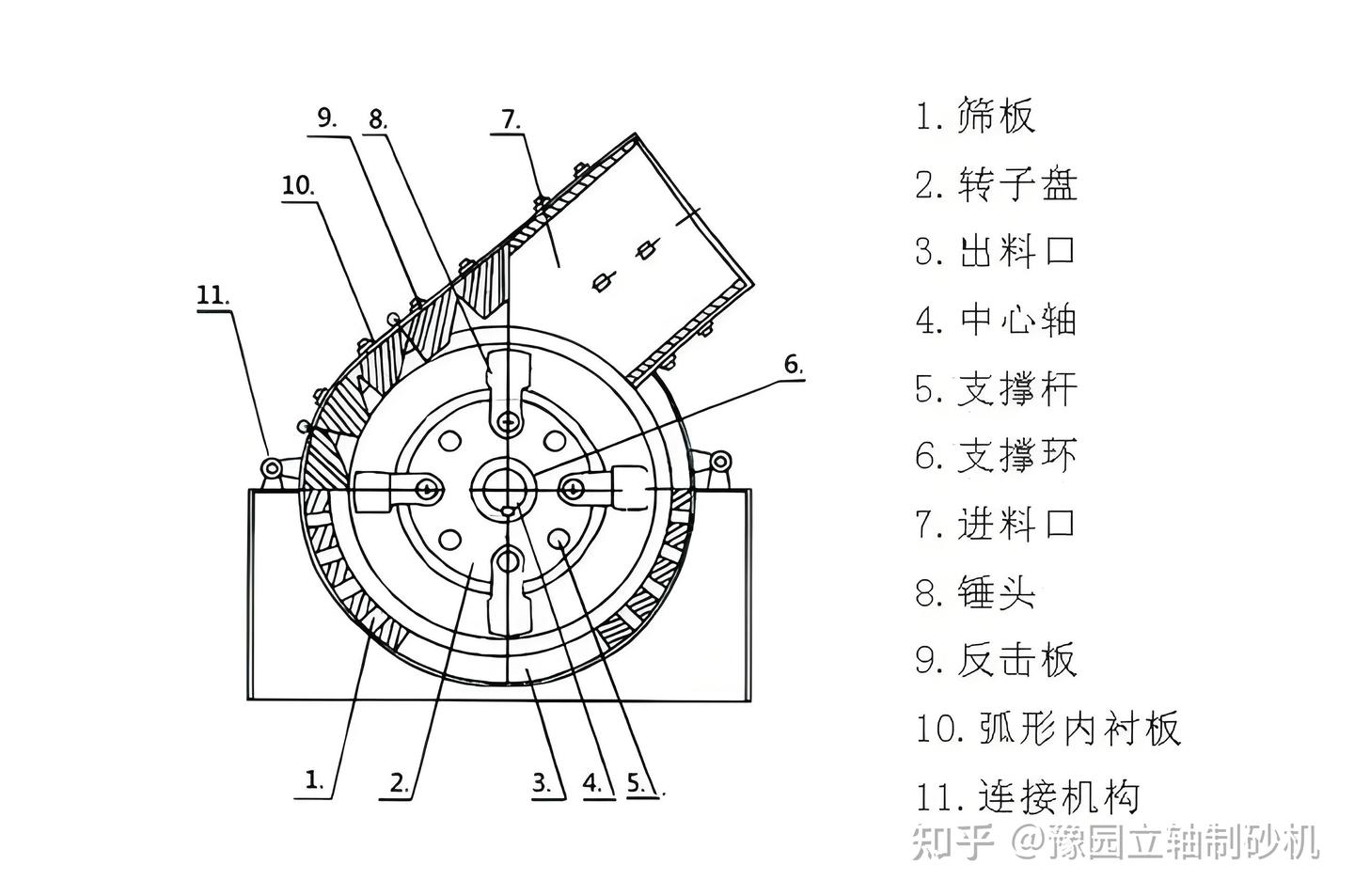 9.
8.
7.
10.
11.
6.
1.
2.
3.
4.
5.

1. 筛板
2. 转子盘
3. 出料口
4. 中心轴
5. 支撑杆
6. 支撑环
7. 进料口
8. 锤头
9. 反击板
10. 弧形内衬板
11. 连接机构

知乎 @豫园立轴制砂机