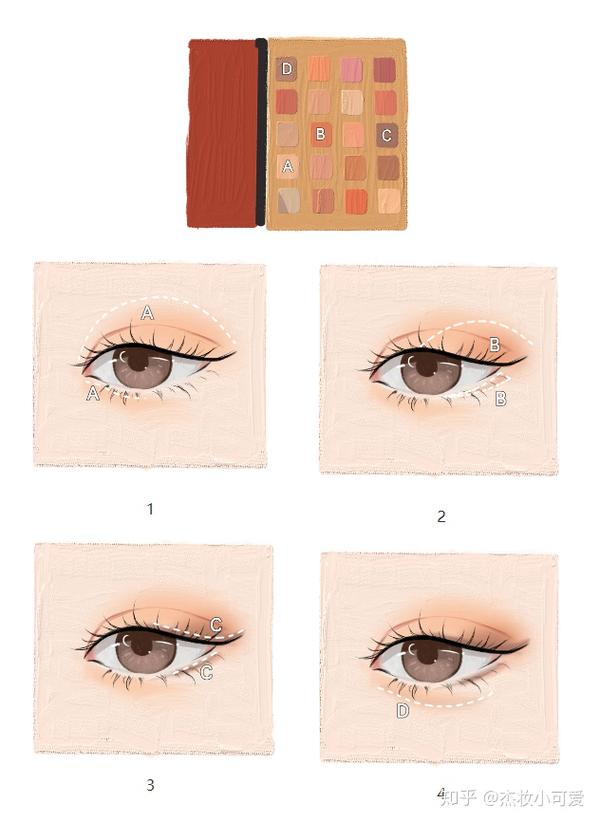 D
B
C
A

A
A

B
B

1

2

C
C

D

3

4

知乎 @杰妆小可爱