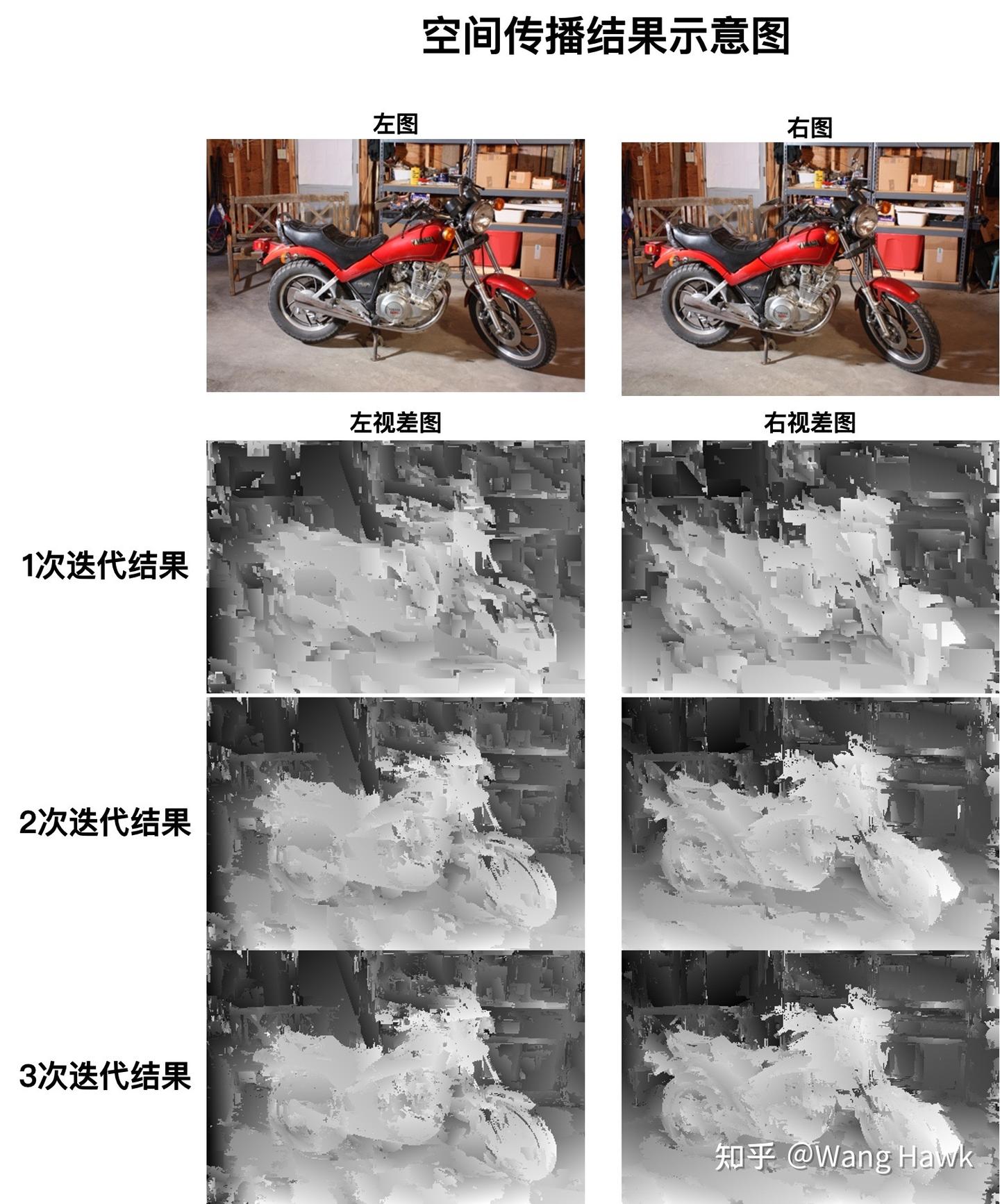 空间传播结果示意图

左图

右图

左视差图

右视差图

1次迭代结果

2次迭代结果

3次迭代结果

知乎 @Wang Hawk