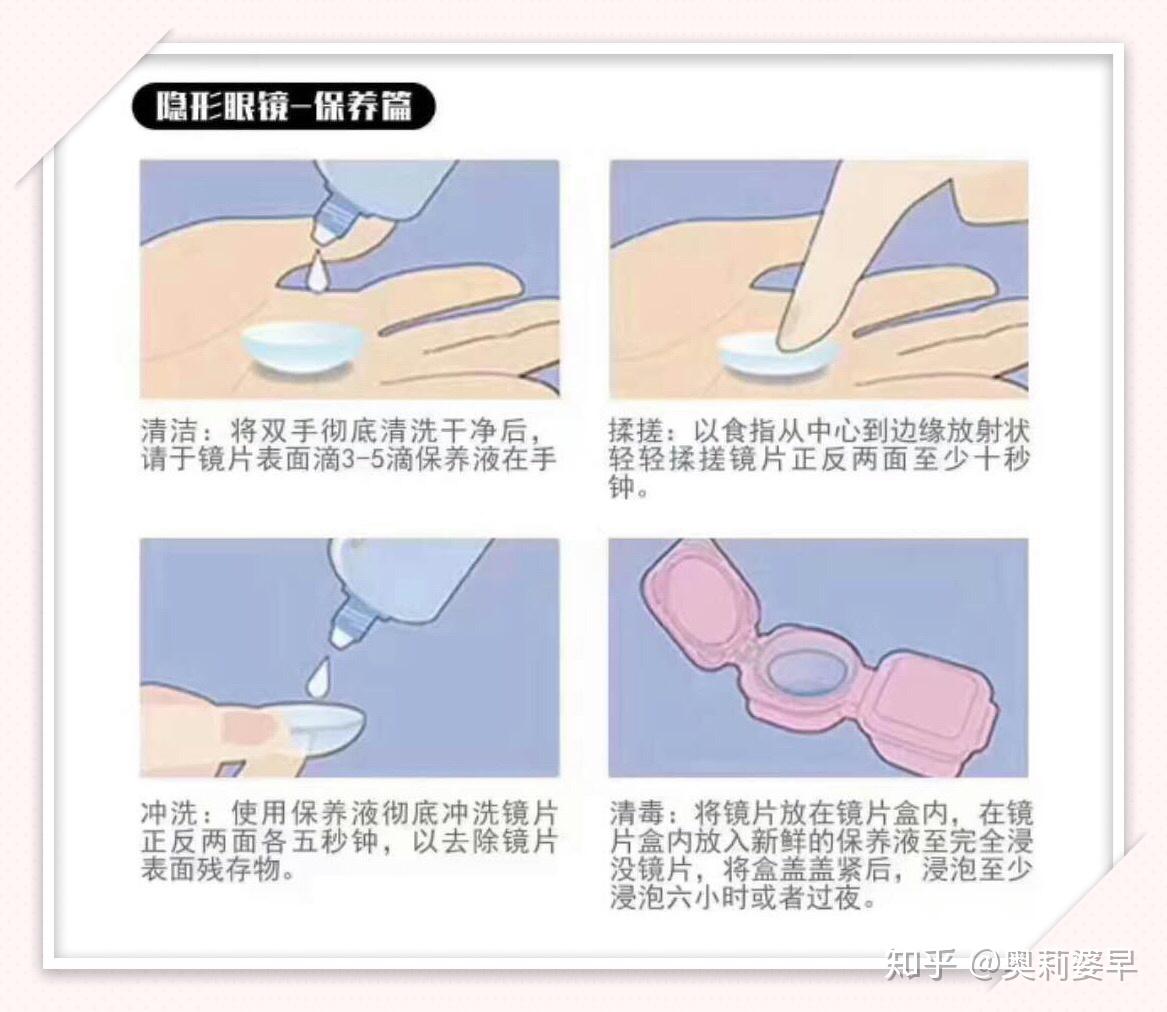 隐形眼镜-保养篇

清洁：将双手彻底清洗干净后，请于镜片表面滴3-5滴保养液在手

揉搓：以食指从中心到边缘放射状轻轻揉搓镜片正反两面至少十秒钟。

冲洗：使用保养液彻底冲洗镜片正反两面各五秒钟，以去除镜片表面残存物。

清毒：将镜片放在镜片盒内，在镜片盒内放入新鲜的保养液至完全浸没镜片，将盒盖盖紧后，浸泡至少浸泡六小时或者过夜。

知乎 @奥莉婆早