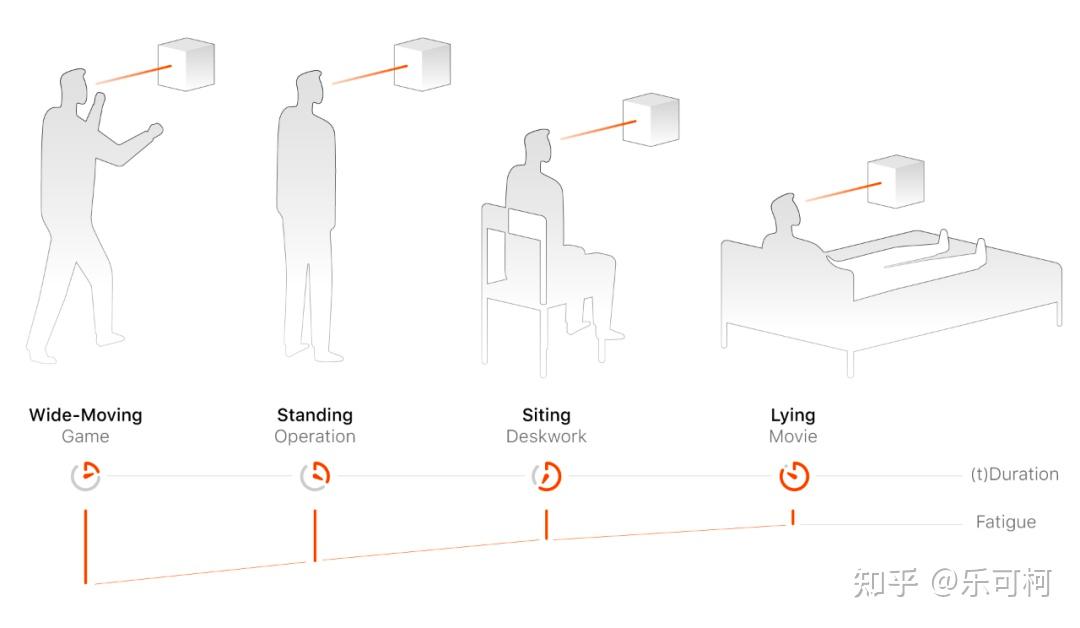 Wide-Moving
Game

Standing
Operation

Siting
Deskwork

Lying
Movie

(t)Duration

Fatigue

知乎 @乐可柯