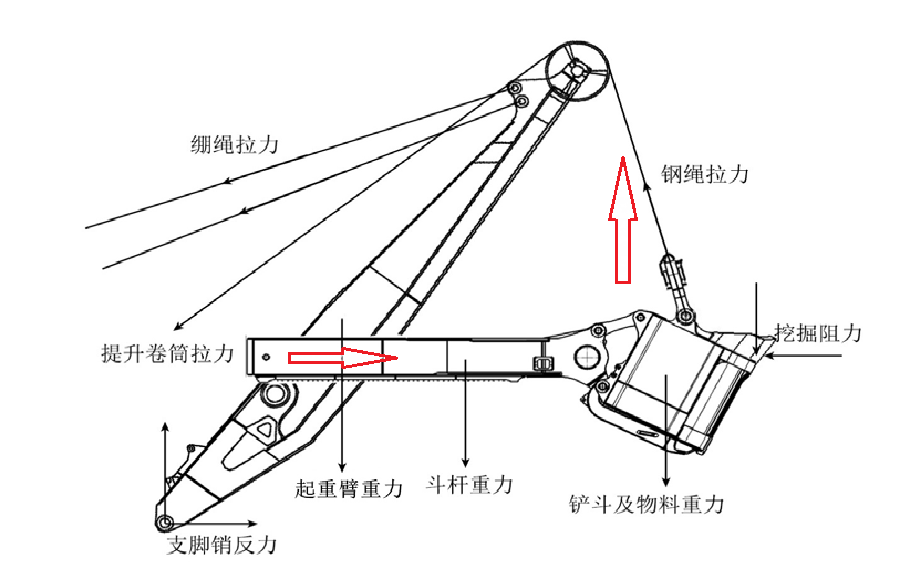 绷绳拉力

钢绳拉力

提升卷筒拉力

挖掘阻力

起重臂重力

斗杆重力

铲斗及物料重力

支脚销反力