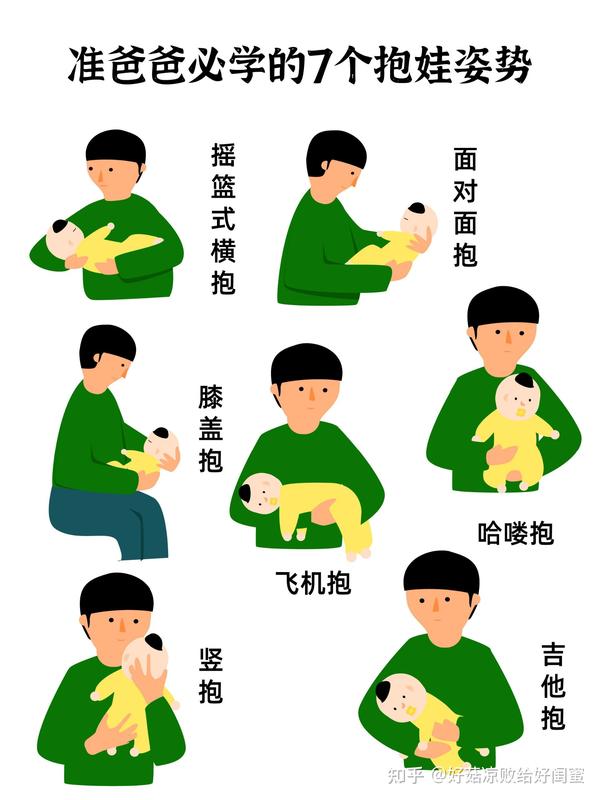 准爸爸必学的7个抱娃姿势

摇篮式横抱

面对面抱

膝盖抱

飞机抱

哈喽抱

竖抱

吉他抱

知乎 @好姑凉败给好闺蜜