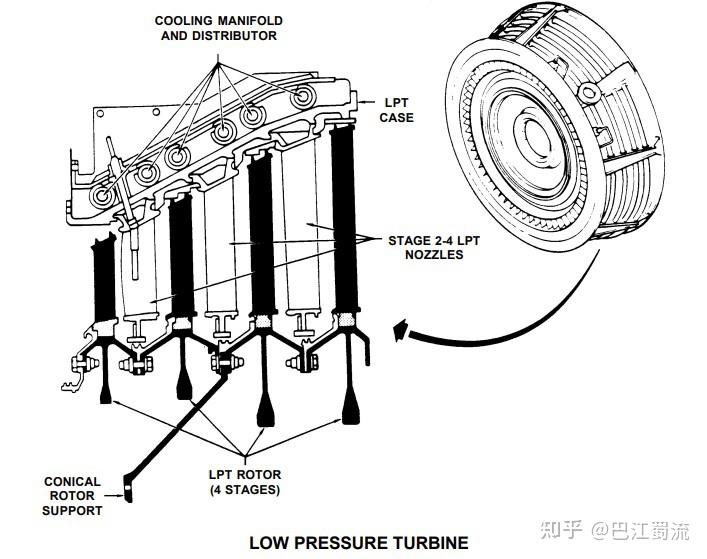 COOLING MANIFOLD AND DISTRIBUTOR

LPT CASE

STAGE 2-4 LPT NOZZLES

CONICAL ROTOR SUPPORT

LPT ROTOR (4 STAGES)

LOW PRESSURE TURBINE

知乎 @巴江蜀流