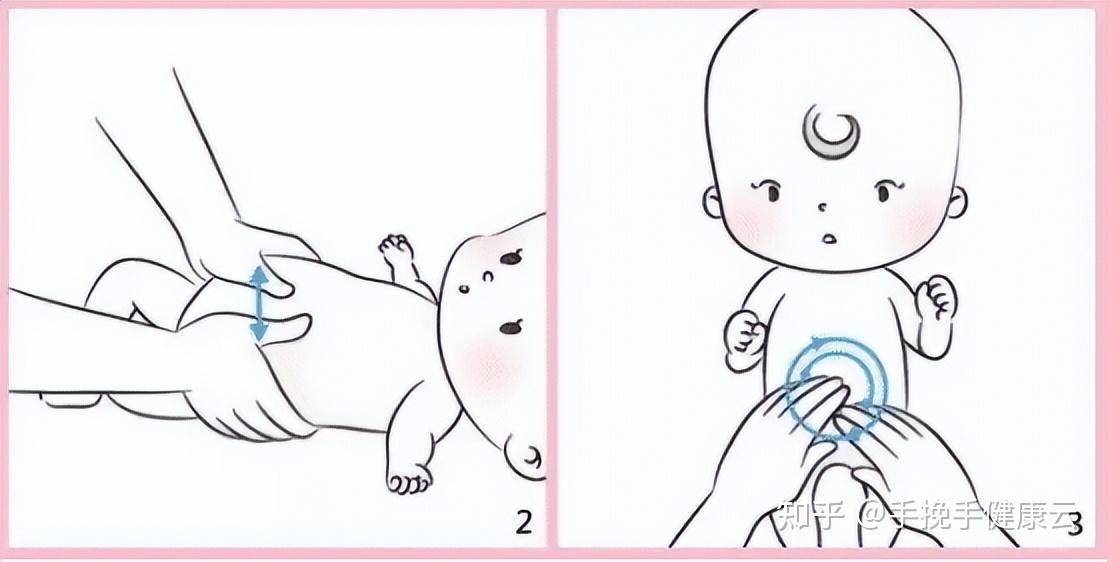 2

知乎 @手挽手健康云

3