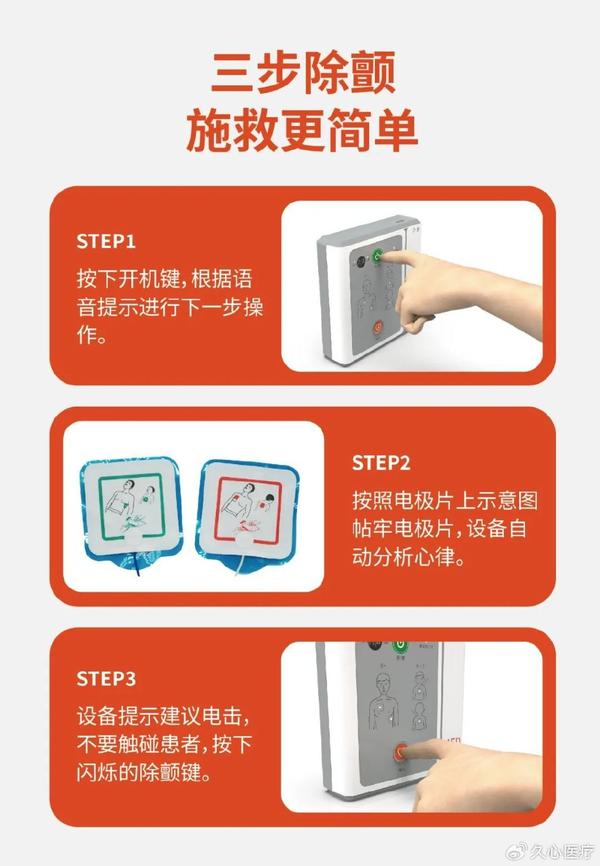 三步除颤
施救更简单

STEP1
按下开机键，根据语音提示进行下一步操作。

STEP2
按照电极片上示意图帖牢电极片，设备自动分析心律。

STEP3
设备提示建议电击，不要触碰患者，按下闪烁的除颤键。

久心医疗