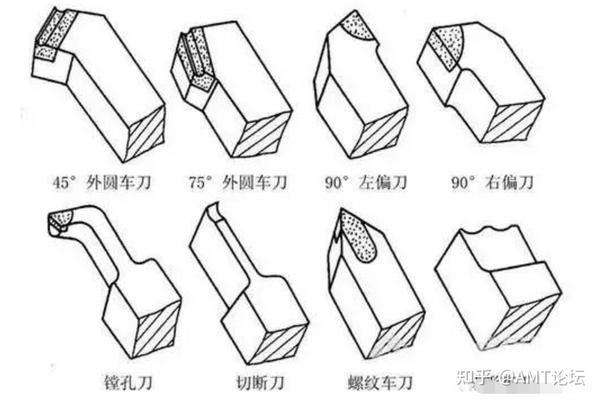 45° 外圆车刀

75° 外圆车刀

90° 左偏刀

90° 右偏刀

镗孔刀

切断刀

螺纹车刀

知乎 @AMT论坛