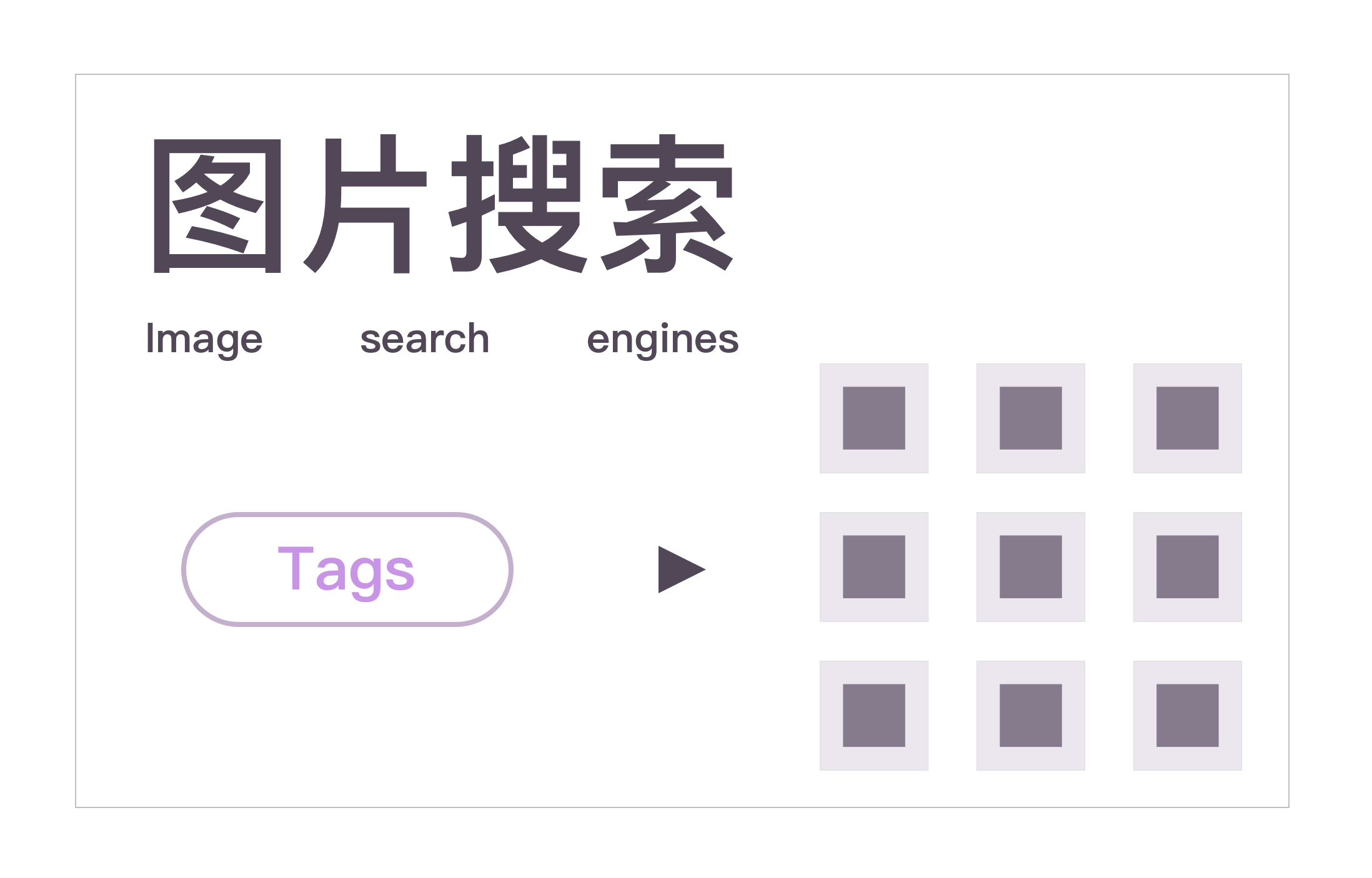 图片搜索

Image search engines

Tags