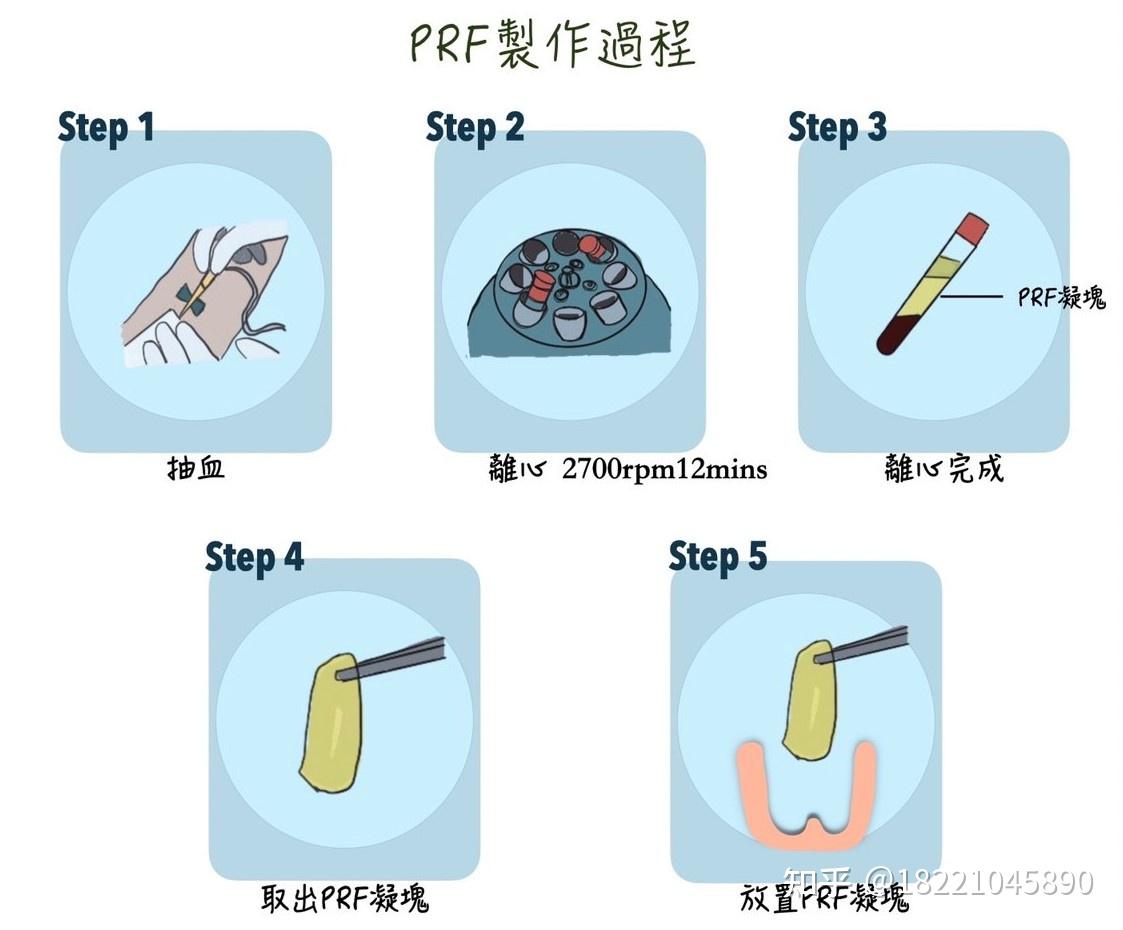 PRF製作過程

Step 1

抽血

Step 2

離心 2700rpm12mins

Step 3

PRF凝塊

離心完成

Step 4

取出PRF凝塊

Step 5

放置PRF凝塊

知乎 @18221045890