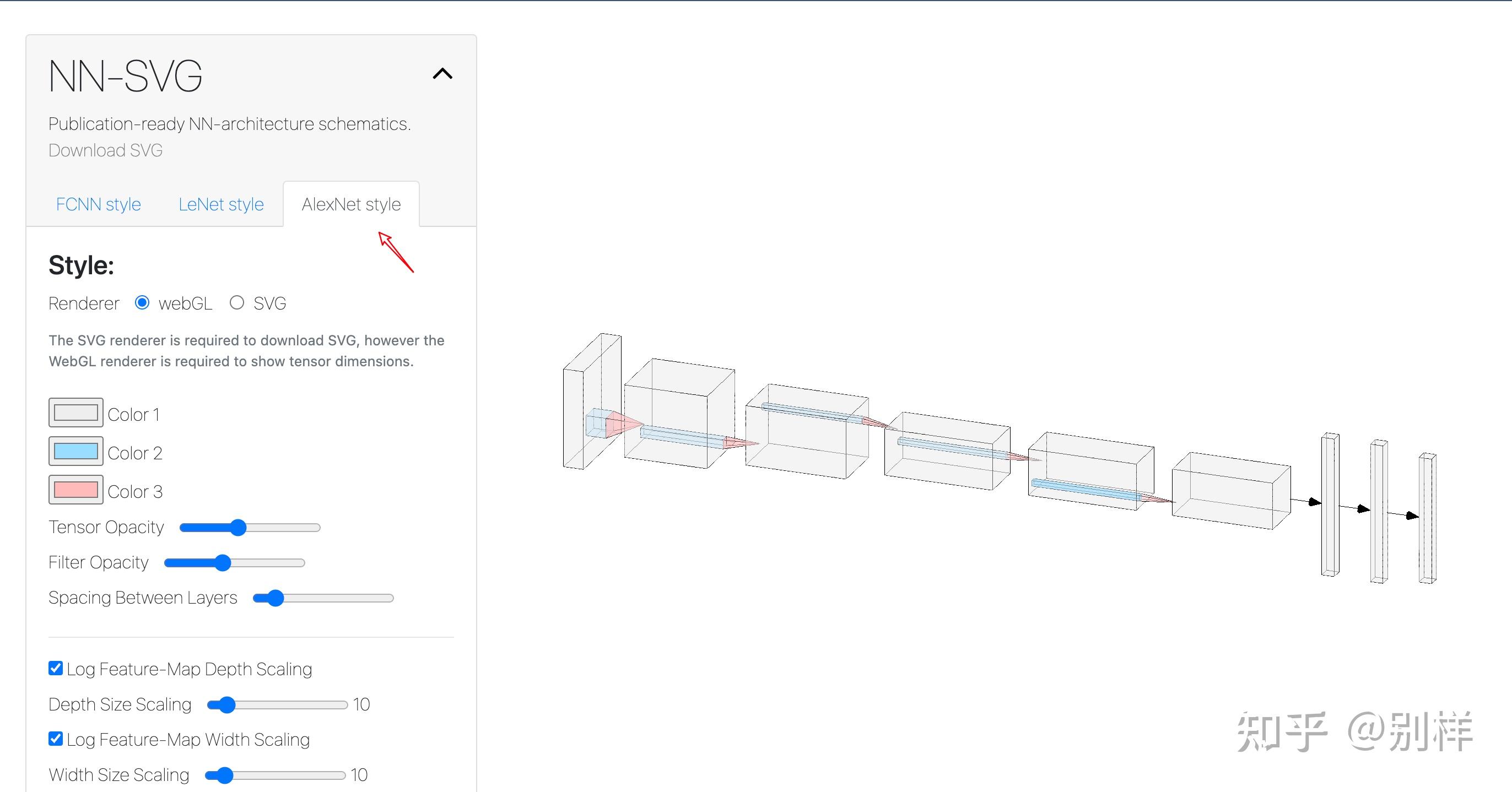 NN-SVG

Publication-ready NN-architecture schematics.
Download SVG

FCNN style LeNet style AlexNet style

Style:

Renderer webGL SVG

The SVG renderer is required to download SVG, however the WebGL renderer is required to show tensor dimensions.

Color 1
Color 2
Color 3
Tensor Opacity
Filter Opacity
Spacing Between Layers

Log Feature-Map Depth Scaling
Depth Size Scaling 10
Log Feature-Map Width Scaling
Width Size Scaling 10

知乎 @别样