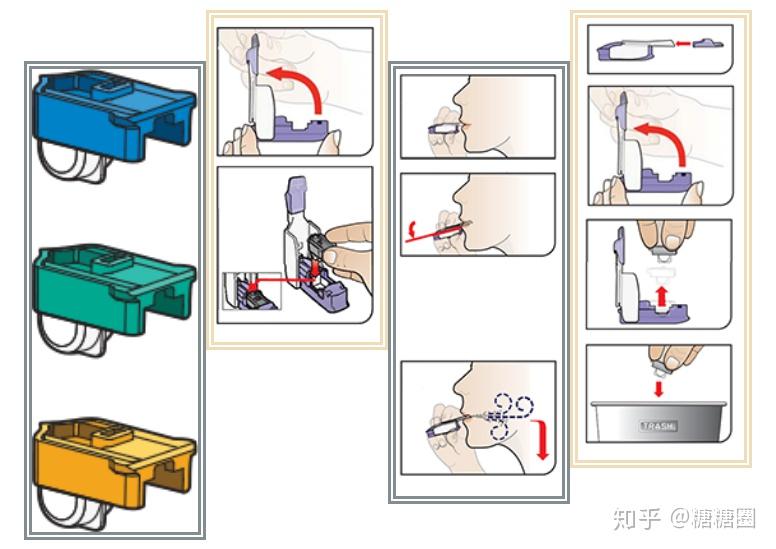 TRASH

知乎 @糖糖圈