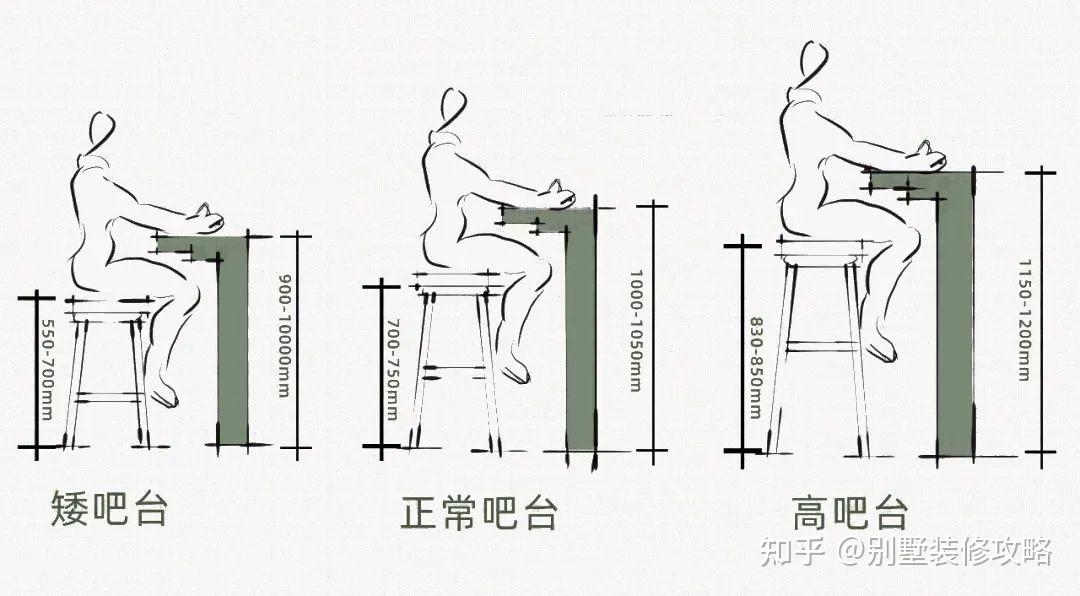 550-700mm

900-10000mm

矮吧台

700-750mm

1000-1050mm

正常吧台

830-850mm

1150-1200mm

高吧台

知乎 @别墅装修攻略