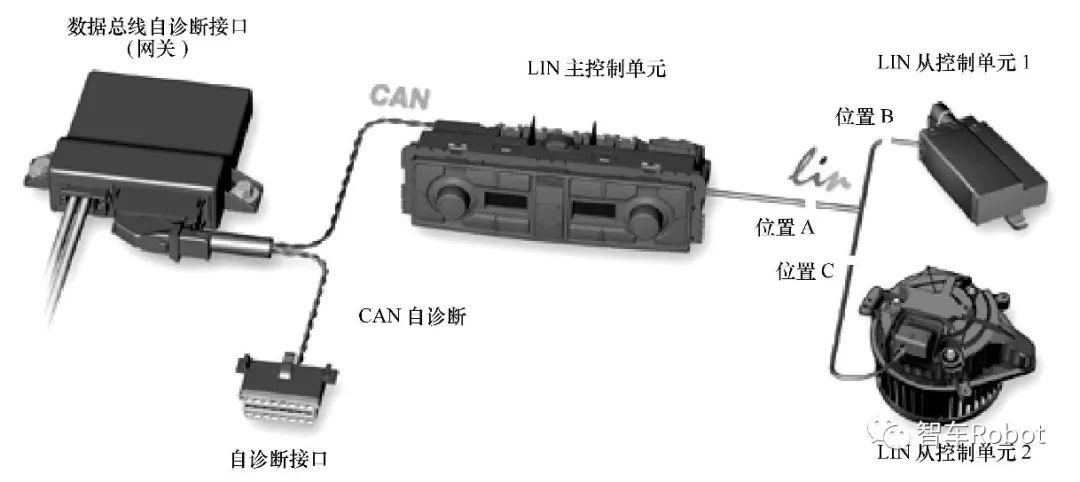 数据总线自诊断接口
(网关)

CAN

LIN 主控制单元

LIN 从控制单元 1

位置 B

lin

位置 A

位置 C

CAN 自诊断

自诊断接口

智车Robot

LIN 从控制单元 2