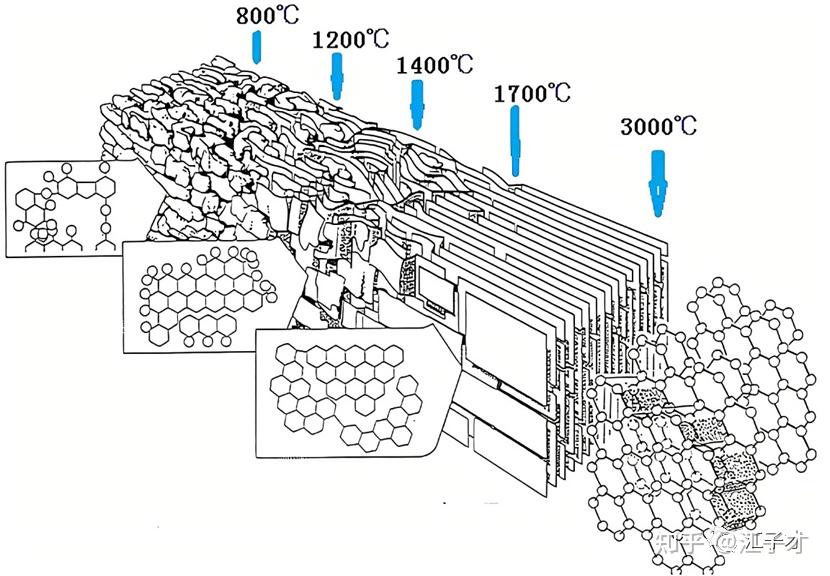 800℃
1200℃
1400℃
1700℃
3000℃
知乎 @汇子才