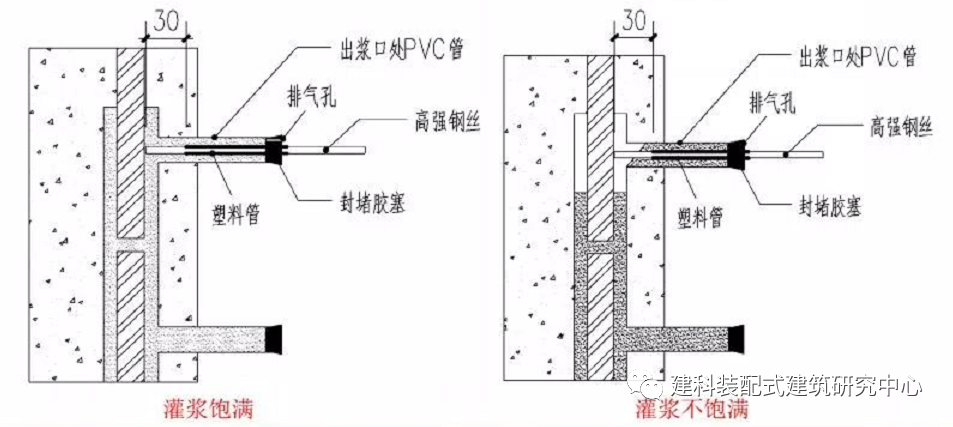 30

出浆口处PVC管

排气孔

高强钢丝

塑料管

封堵胶塞

灌浆饱满

30

出浆口处PVC管

排气孔

高强钢丝

塑料管

封堵胶塞

灌浆不饱满

建科装配式建筑研究中心