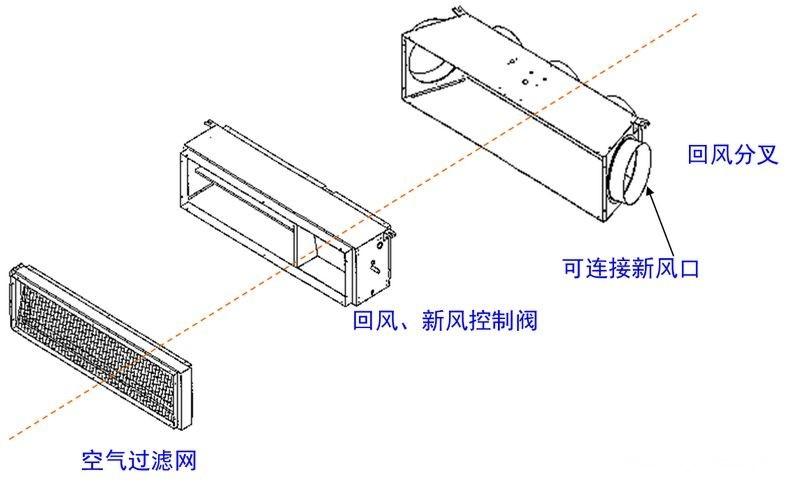 回风分叉

可连接新风口

回风、新风控制阀

空气过滤网