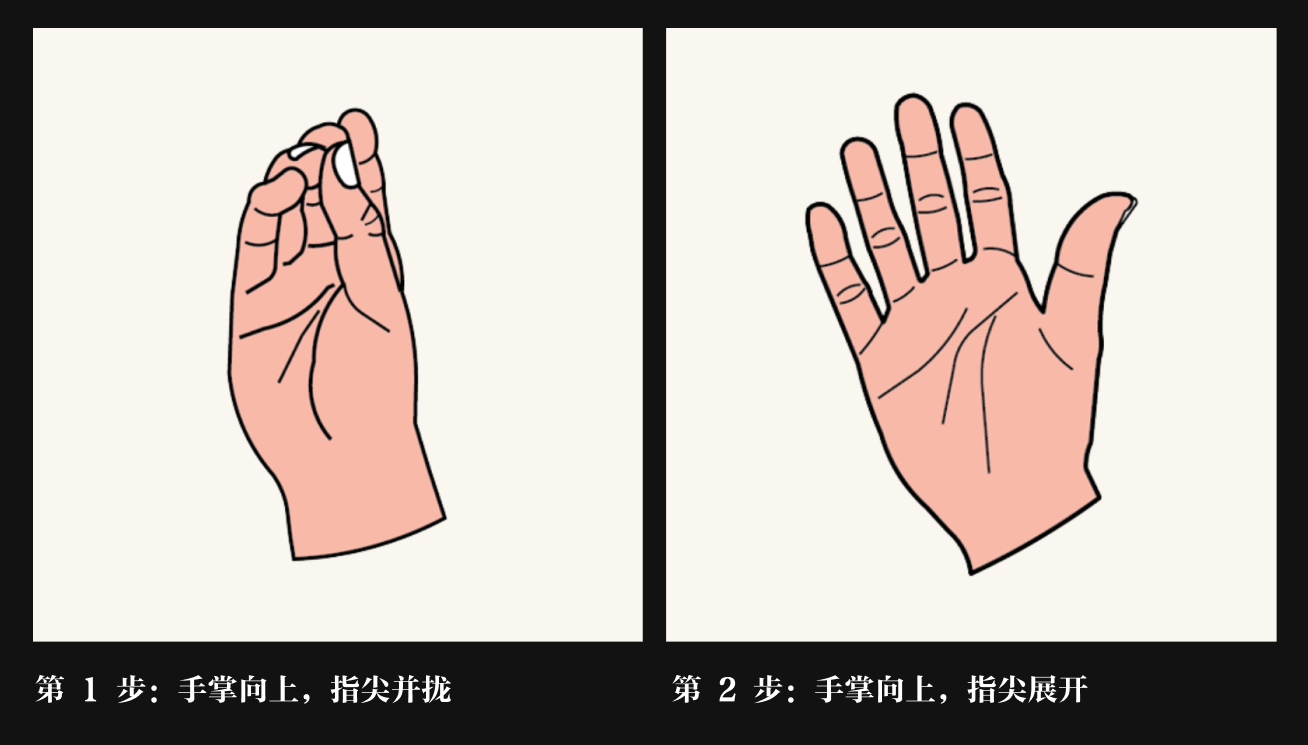 第 1 步：手掌向上，指尖并拢

第 2 步：手掌向上，指尖展开