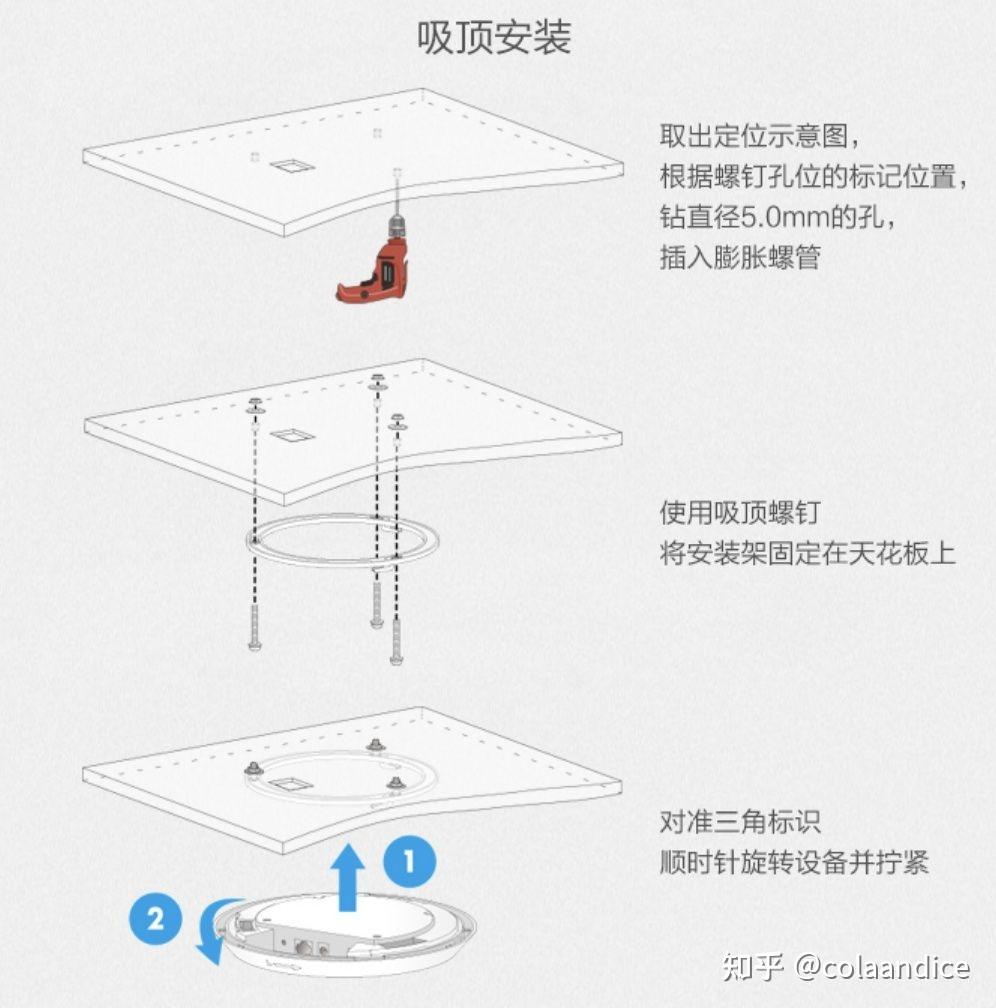 吸顶安装

取出定位示意图，
根据螺钉孔位的标记位置，
钻直径5.0mm的孔，
插入膨胀螺管

使用吸顶螺钉
将安装架固定在天花板上

对准三角标识
顺时针旋转设备并拧紧

1

2

知乎 @colaandice