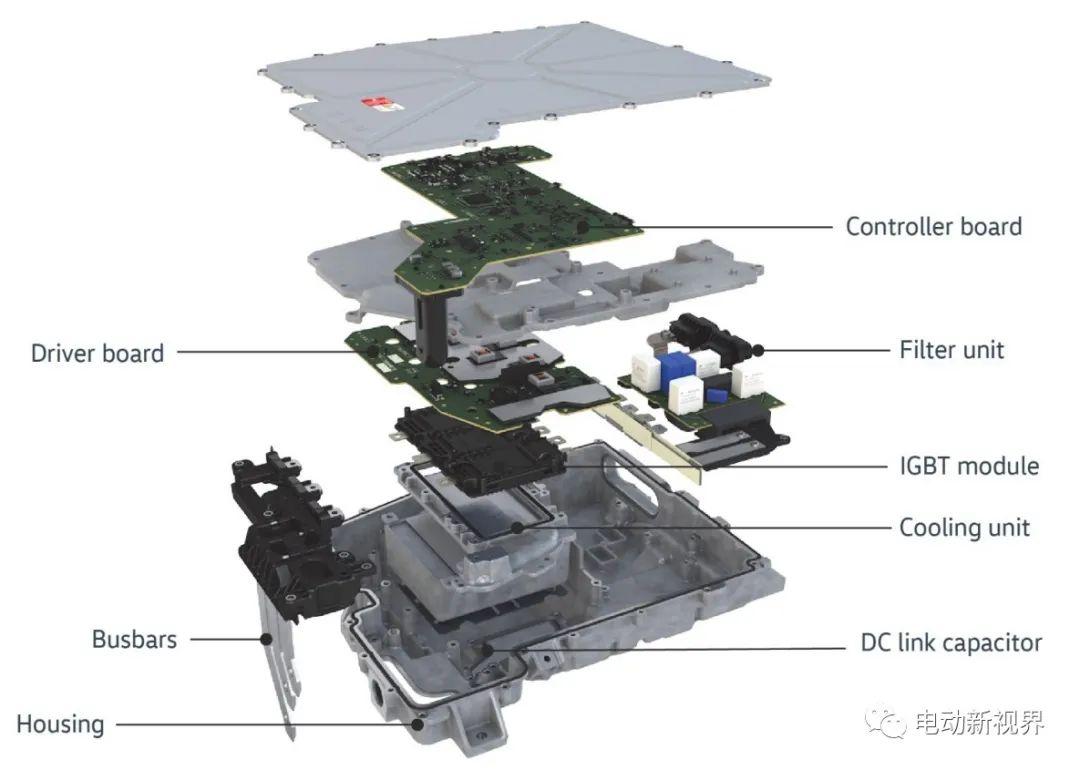 Controller board

Driver board

Filter unit

IGBT module

Cooling unit

Busbars

DC link capacitor

Housing

电动新视界