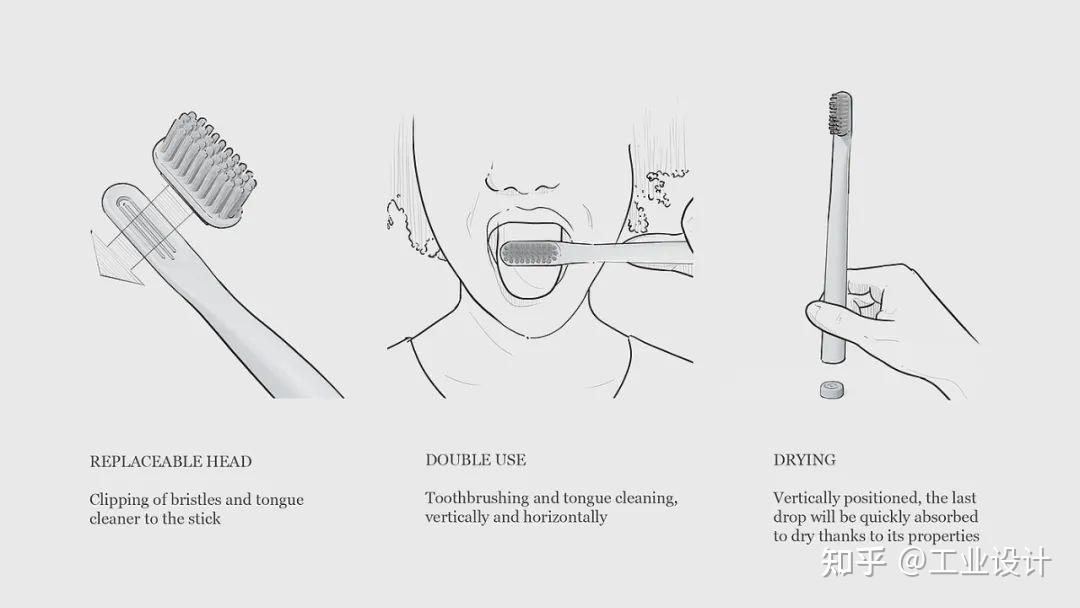 REPLACEABLE HEAD

Clipping of bristles and tongue cleaner to the stick

DOUBLE USE

Toothbrushing and tongue cleaning, vertically and horizontally

DRYING

Vertically positioned, the last drop will be quickly absorbed to dry thanks to its properties

知乎 @工业设计